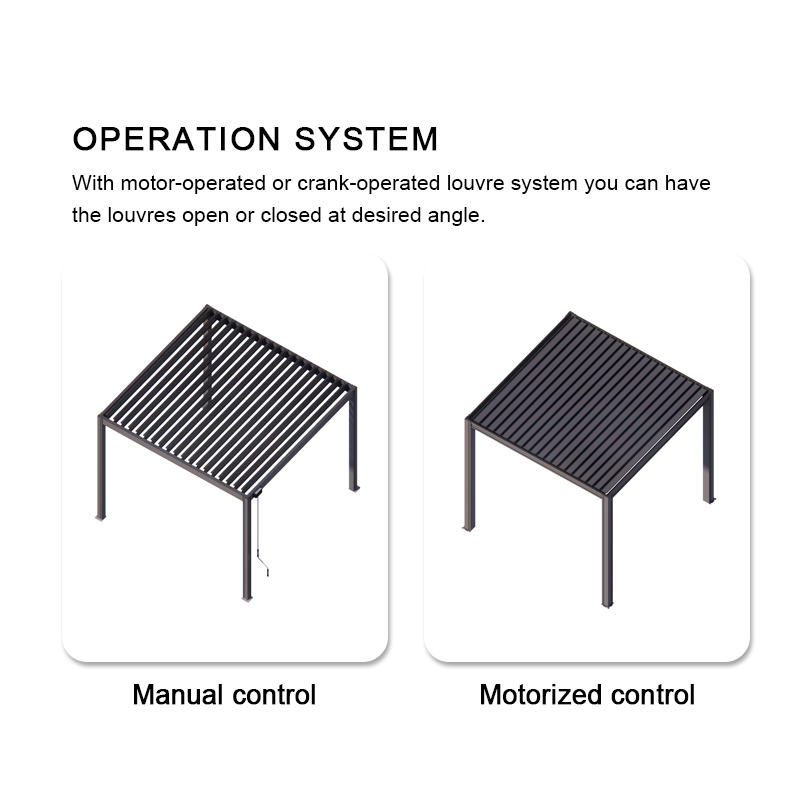 OPERATION SYSTEM

With motor-operated or crank-operated louvre system you can have the louvres open or closed at desired angle.

Manual control

Motorized control