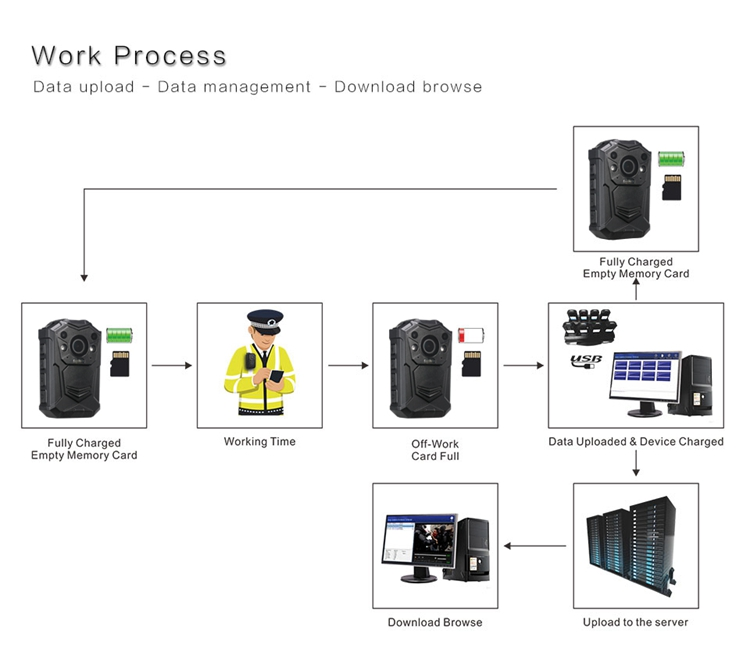 Work Process

Data upload - Data management - Download browse

Fully Charged
Empty Memory Card

Fully Charged
Empty Memory Card

Working Time

Off-Work
Card Full

USB

Data Uploaded & Device Charged

Download Browse

Upload to the server