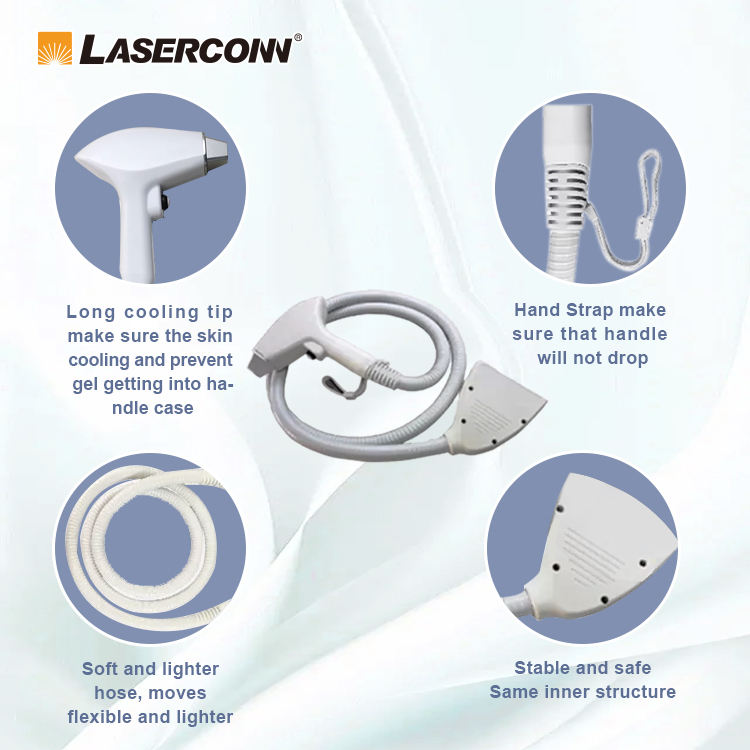 LASERCONN®

Long cooling tip make sure the skin cooling and prevent gel getting into handle case

Hand Strap make sure that handle will not drop

Soft and lighter hose, moves flexible and lighter

Stable and safe
Same inner structure