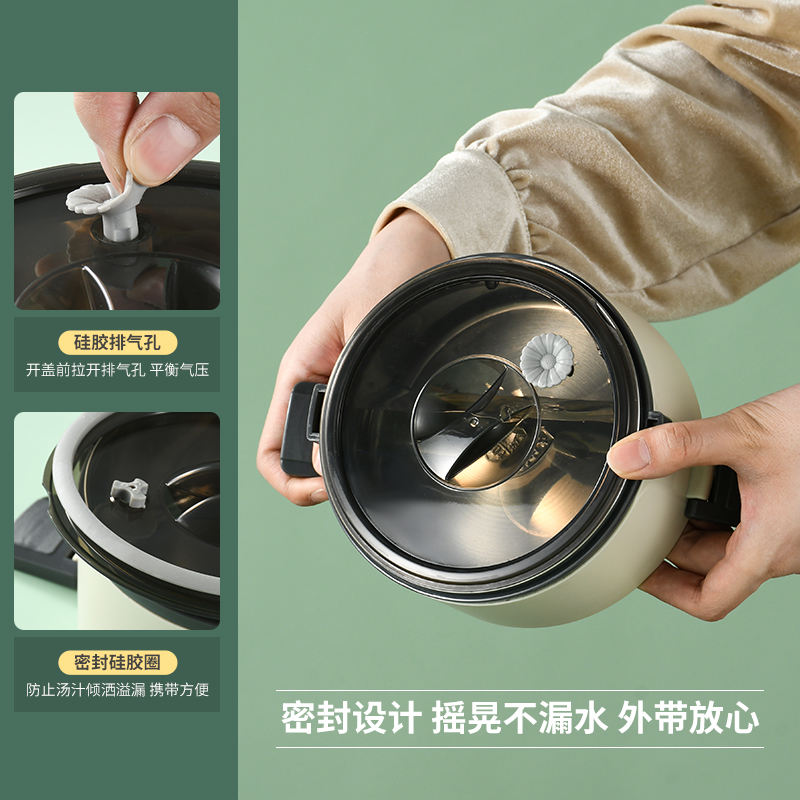 硅胶排气孔
开盖前拉开排气孔 平衡气压

密封硅胶圈
防止汤汁倾洒溢漏 携带方便

密封设计 摇晃不漏水 外带放心