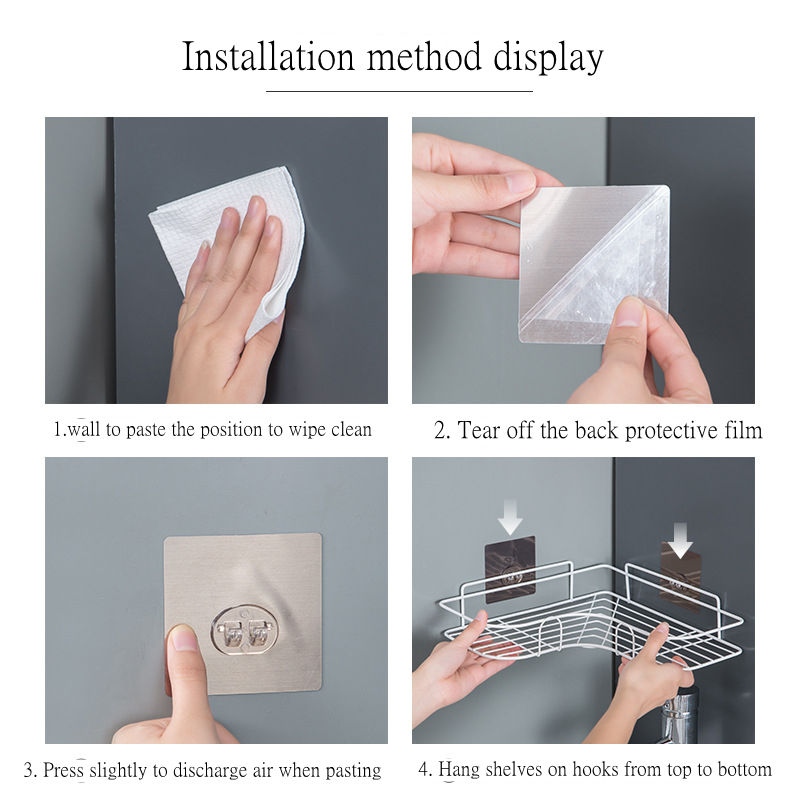 Installation method display

1.wall to paste the position to wipe clean

2. Tear off the back protective film

3. Press slightly to discharge air when pasting

4. Hang shelves on hooks from top to bottom