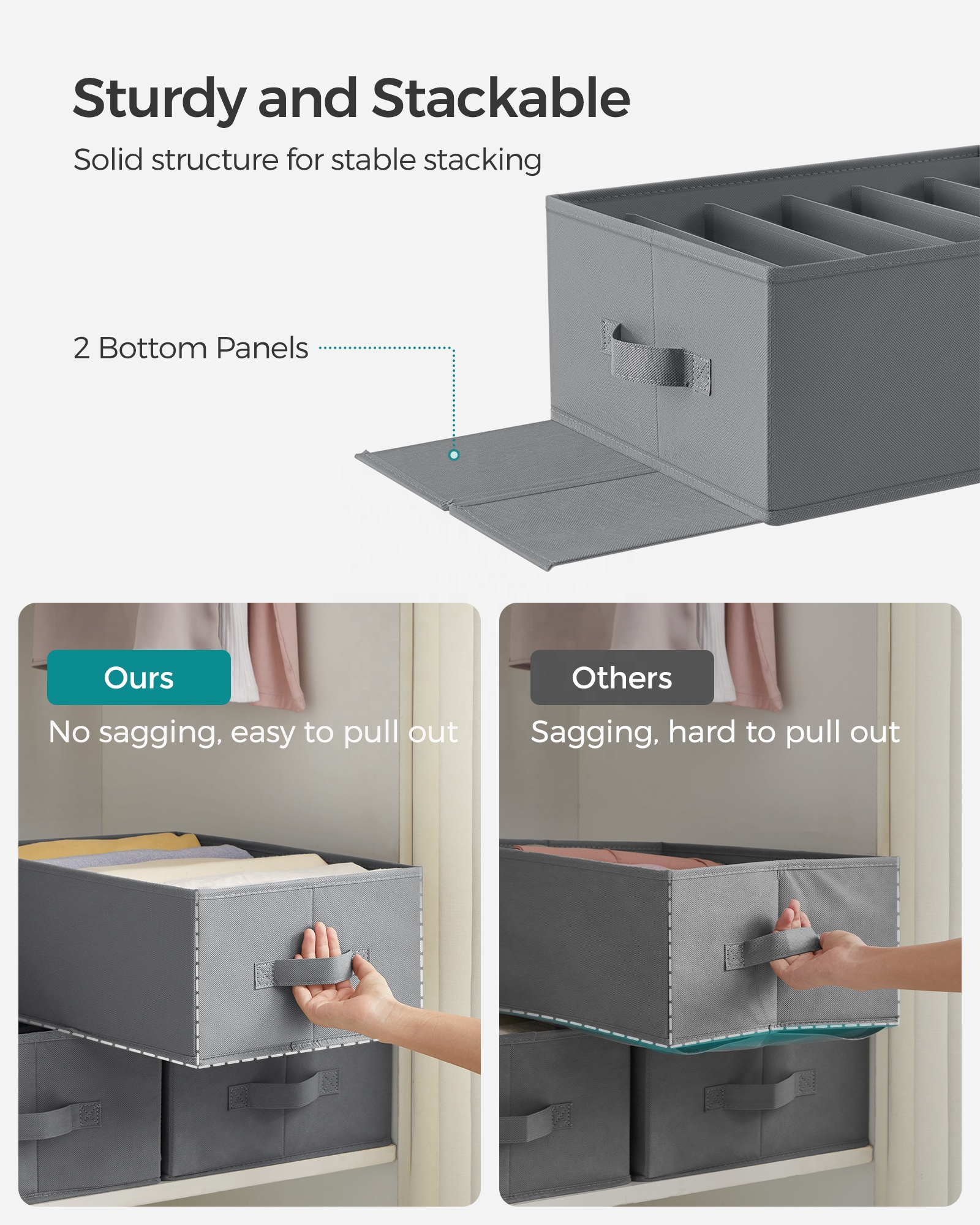 Sturdy and Stackable

Solid structure for stable stacking

2 Bottom Panels

Ours

No sagging, easy to pull out

Others

Sagging, hard to pull out