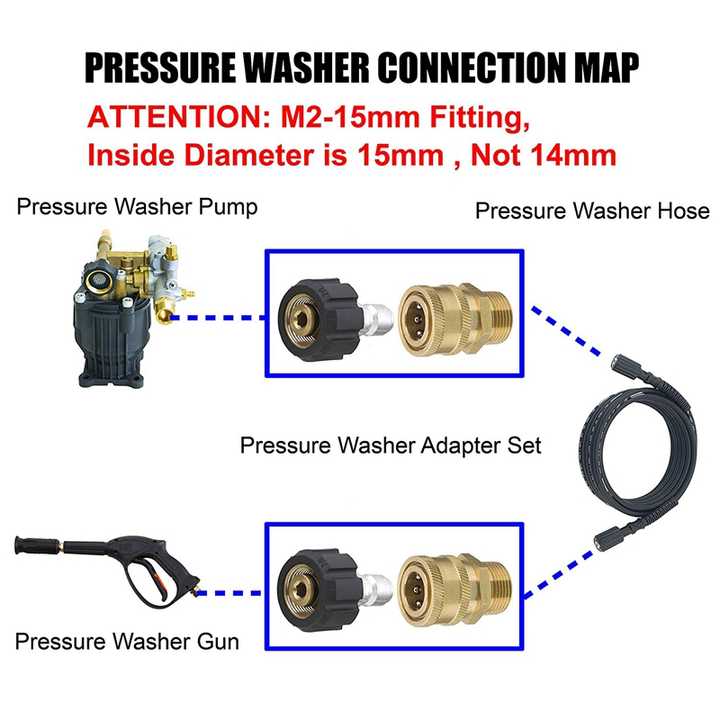 PRESSURE WASHER CONNECTION MAP

ATTENTION: M2-15mm Fitting, Inside Diameter is 15mm , Not 14mm

Pressure Washer Pump

Pressure Washer Hose

Pressure Washer Adapter Set

Pressure Washer Gun