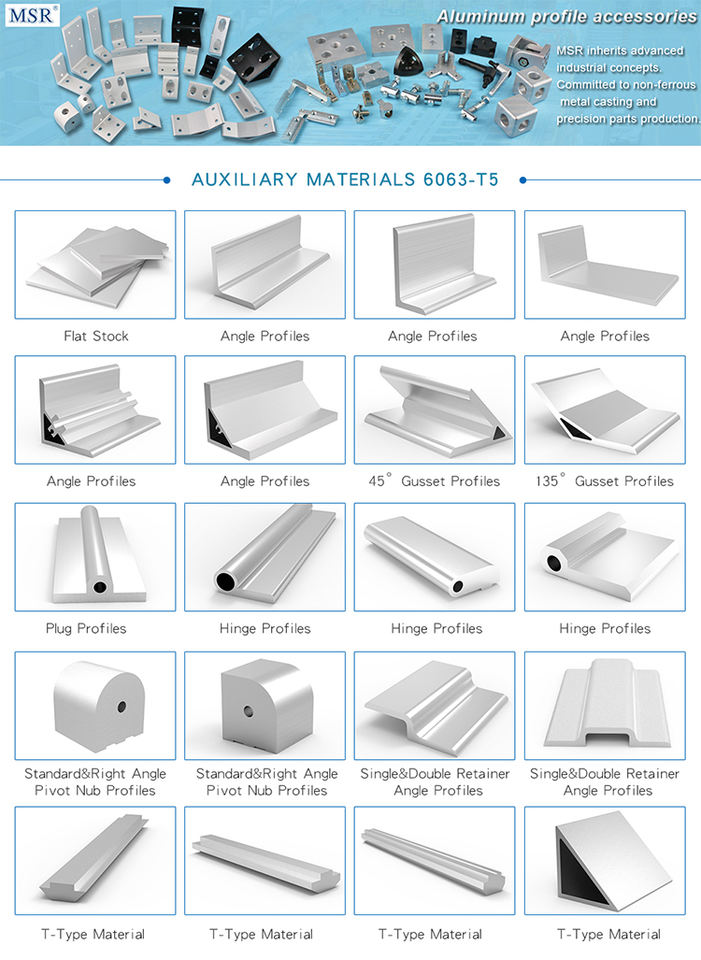 MSR®

Aluminum profile accessories

MSR inherits advanced industrial concepts. Committed to non-ferrous metal casting and precision parts production.

AUXILIARY MATERIALS 6063-T5

Flat Stock

Angle Profiles

Angle Profiles

Angle Profiles

Angle Profiles

Angle Profiles

45° Gusset Profiles

135° Gusset Profiles

Plug Profiles

Hinge Profiles

Hinge Profiles

Hinge Profiles

Standard&Right Angle Pivot Nub Profiles

Standard&Right Angle Pivot Nub Profiles

Single&Double Retainer Angle Profiles

Single&Double Retainer Angle Profiles

T-Type Material

T-Type Material

T-Type Material

T-Type Material