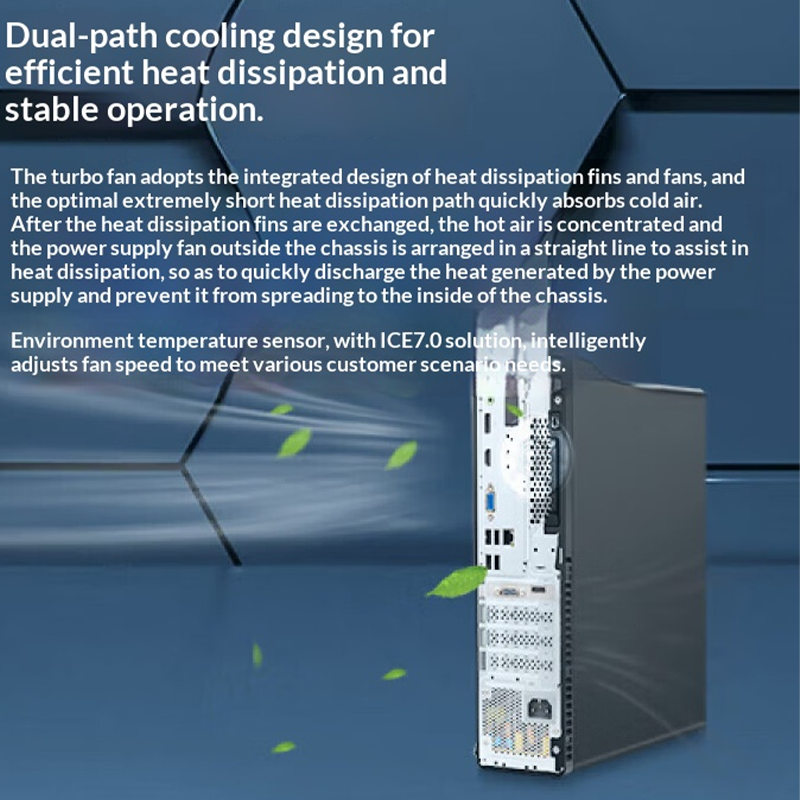 Dual-path cooling design for efficient heat dissipation and stable operation.

The turbo fan adopts the integrated design of heat dissipation fins and fans, and the optimal extremely short heat dissipation path quickly absorbs cold air. After the heat dissipation fins are exchanged, the hot air is concentrated and the power supply fan outside the chassis is arranged in a straight line to assist in heat dissipation, so as to quickly discharge the heat generated by the power supply and prevent it from spreading to the inside of the chassis.

Environment temperature sensor, with ICE7.0 solution, intelligently adjusts fan speed to meet various customer scenario needs.