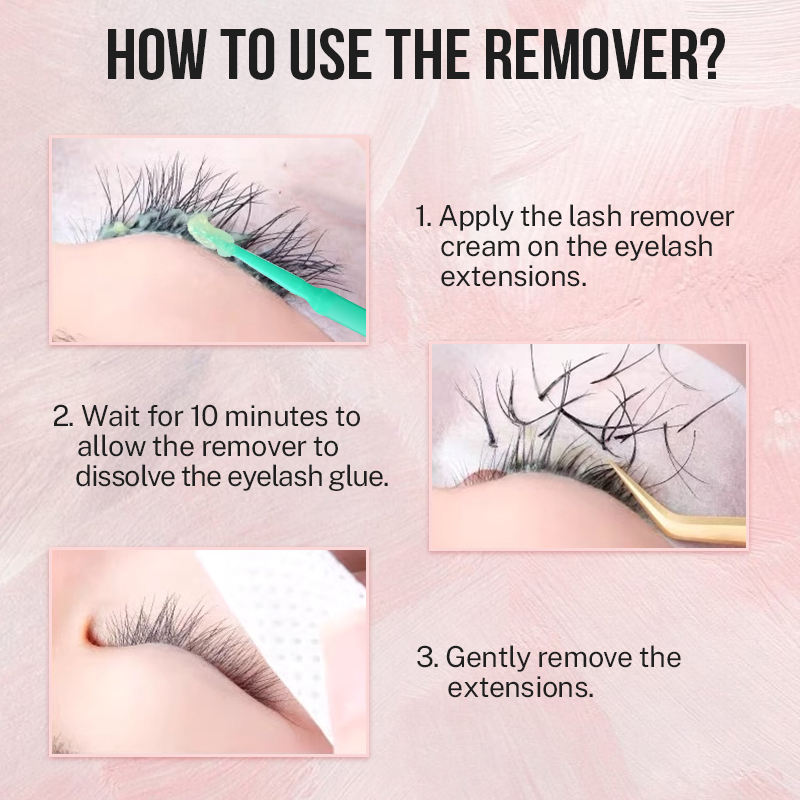 HOW TO USE THE REMOVER?

1. Apply the lash remover cream on the eyelash extensions.

2. Wait for 10 minutes to allow the remover to dissolve the eyelash glue.

3. Gently remove the extensions.