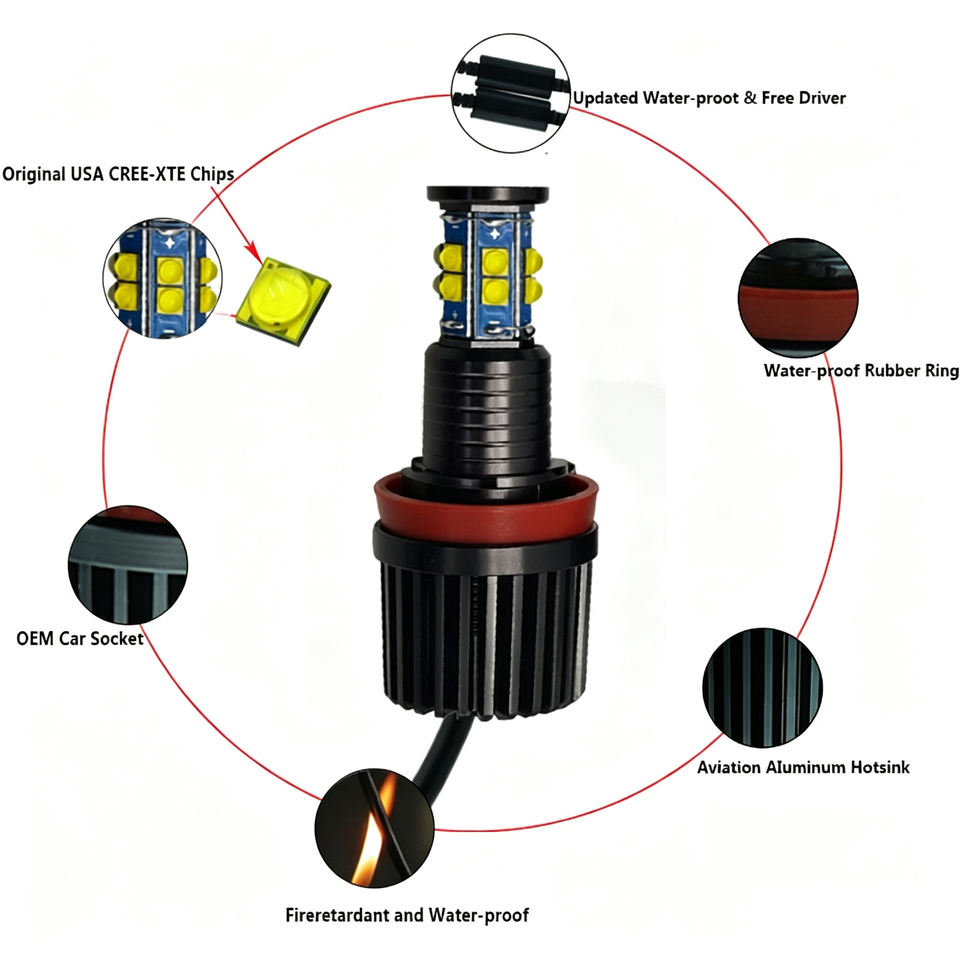 Updated Water-proot & Free Driver

Original USA CREE-XTE Chips

Water-proof Rubber Ring

OEM Car Socket

Aviation Aluminum Hotsink

Fireretardant and Water-proof