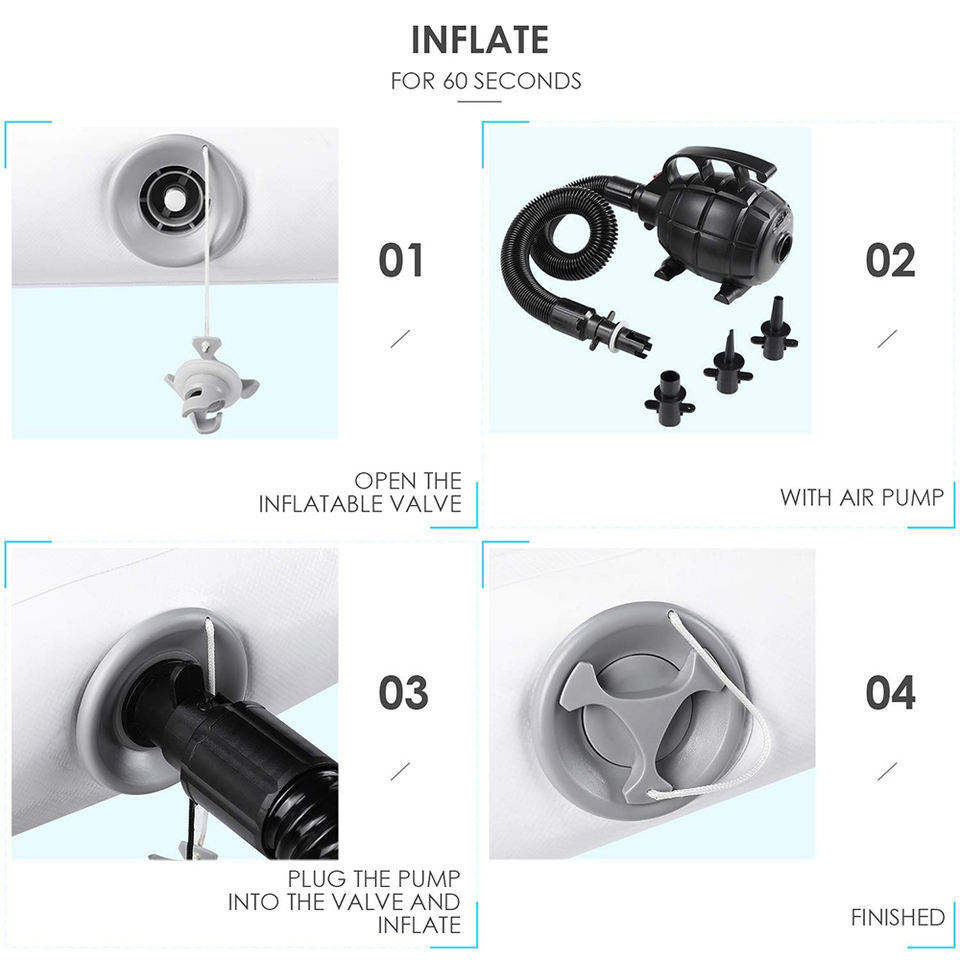 INFLATE

FOR 60 SECONDS

01

/

OPEN THE INFLATABLE VALVE

02

/

WITH AIR PUMP

03

/

PLUG THE PUMP INTO THE VALVE AND INFLATE

04

/

FINISHED