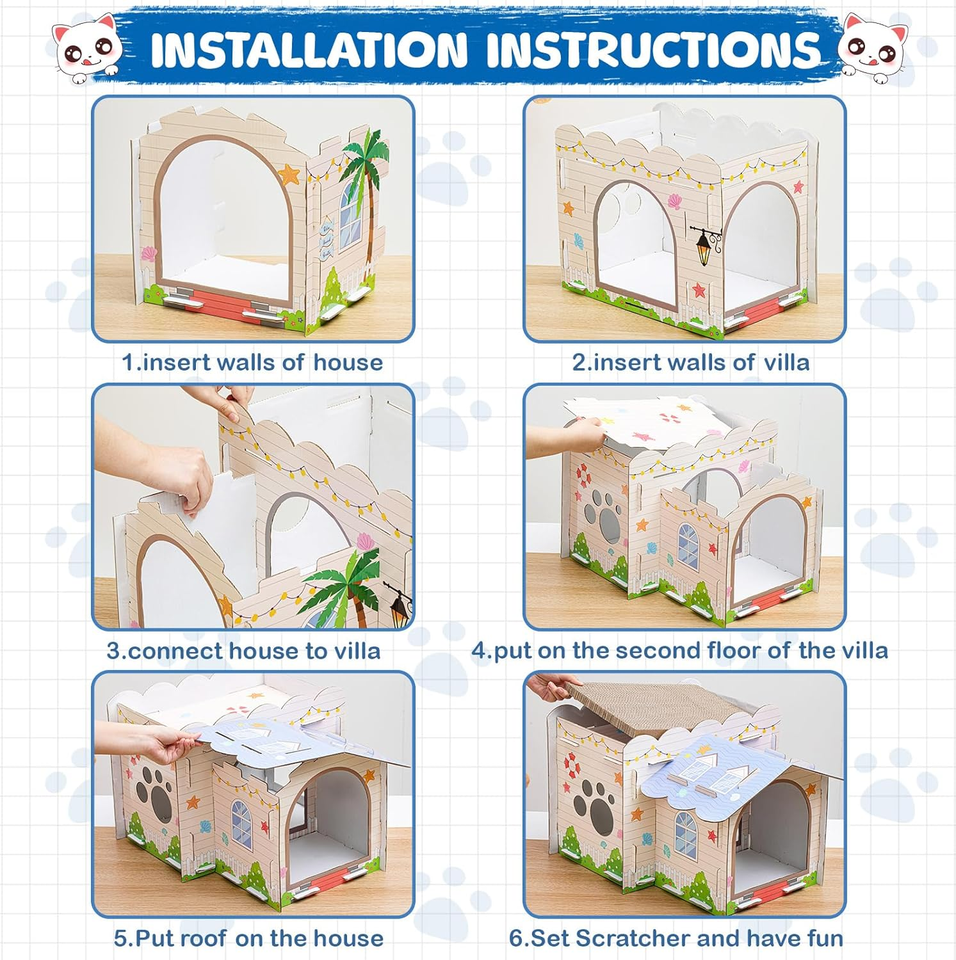 INSTALLATION INSTRUCTIONS

1.insert walls of house

2.insert walls of villa

3.connect house to villa

4.put on the second floor of the villa

5.Put roof on the house

6.Set Scratcher and have fun