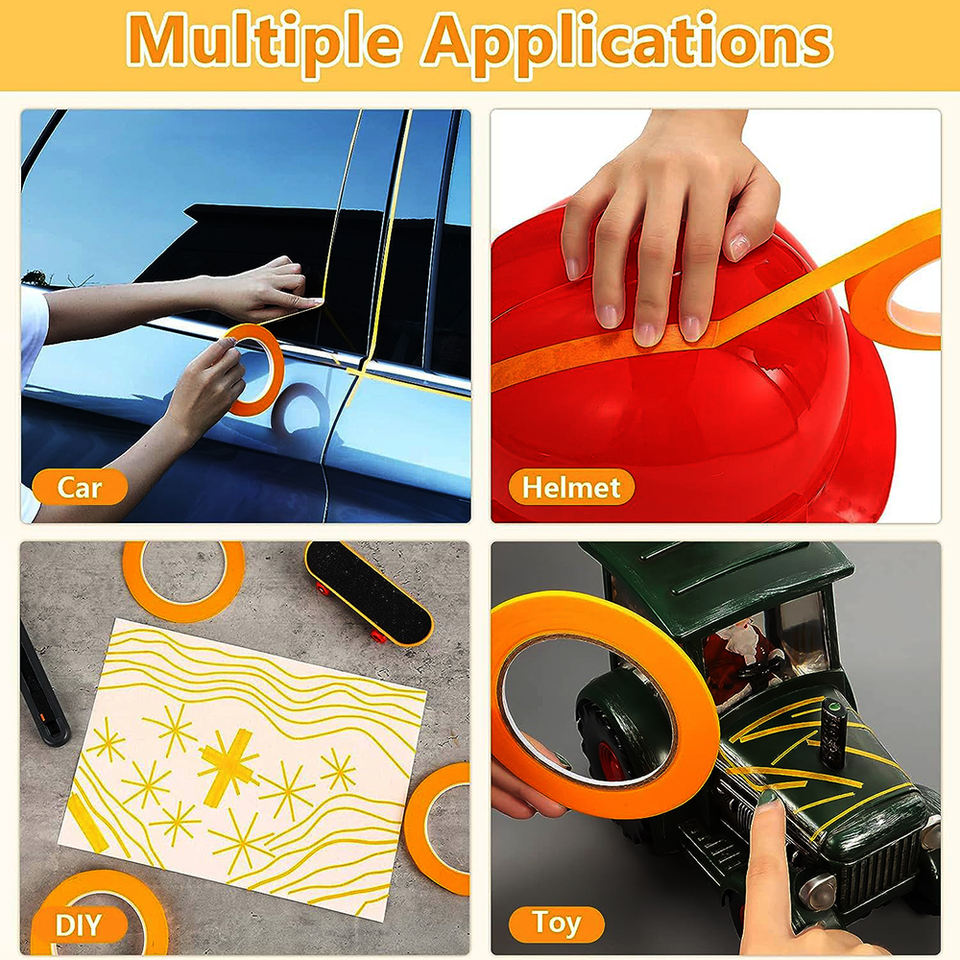 Multiple Applications

Car

Helmet

DIY

Toy