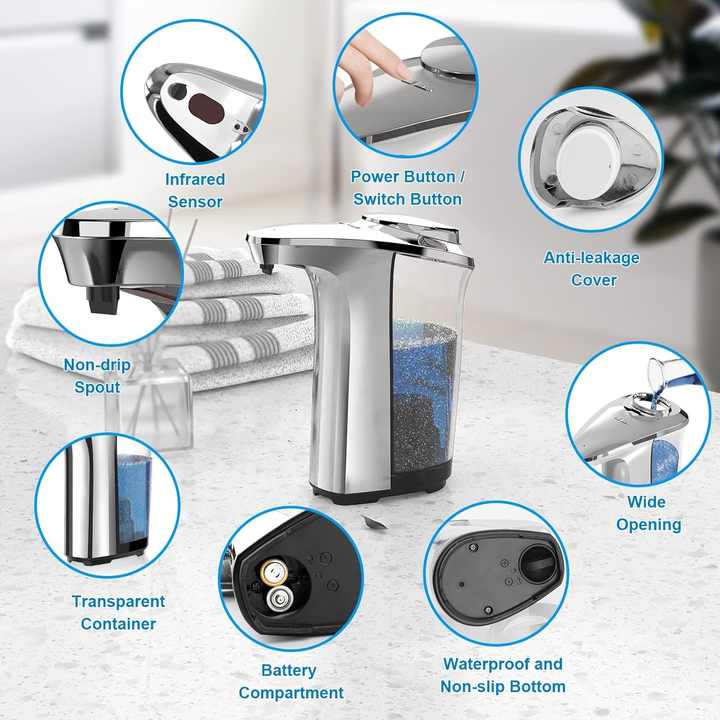 Infrared Sensor

Power Button / Switch Button

Anti-leakage Cover

Non-drip Spout

Wide Opening

Transparent Container

Battery Compartment

Waterproof and Non-slip Bottom