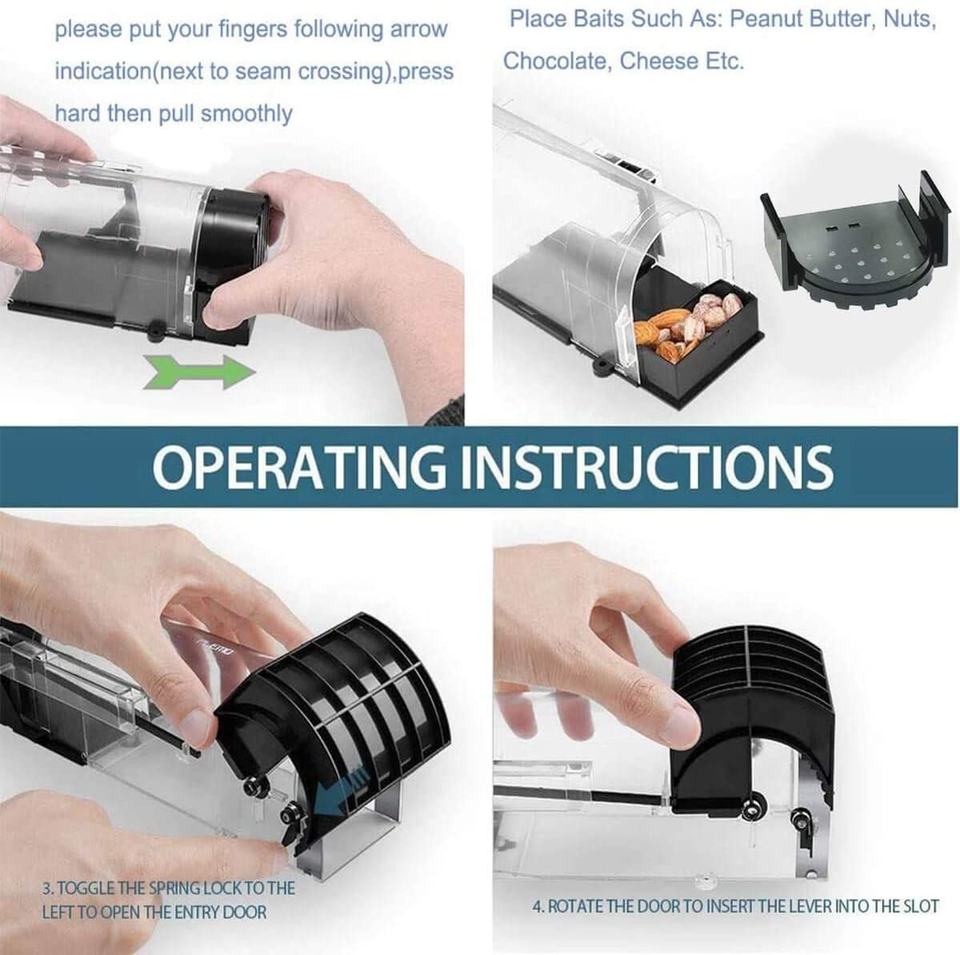 please put your fingers following arrow indication(next to seam crossing),press hard then pull smoothly

Place Baits Such As: Peanut Butter, Nuts, Chocolate, Cheese Etc.

OPERATING INSTRUCTIONS

3. TOGGLE THE SPRING LOCK TO THE LEFT TO OPEN THE ENTRY DOOR

4. ROTATE THE DOOR TO INSERT THE LEVER INTO THE SLOT