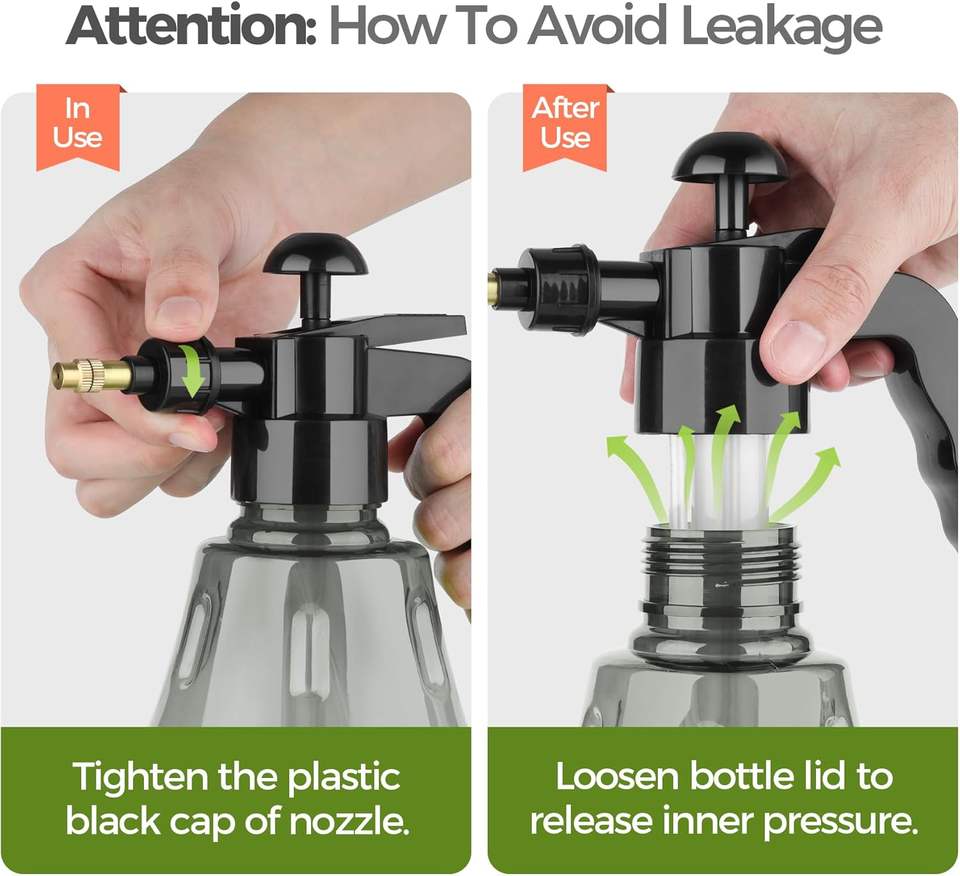 Attention: How To Avoid Leakage

In Use

Tighten the plastic black cap of nozzle.

After Use

Loosen bottle lid to release inner pressure.