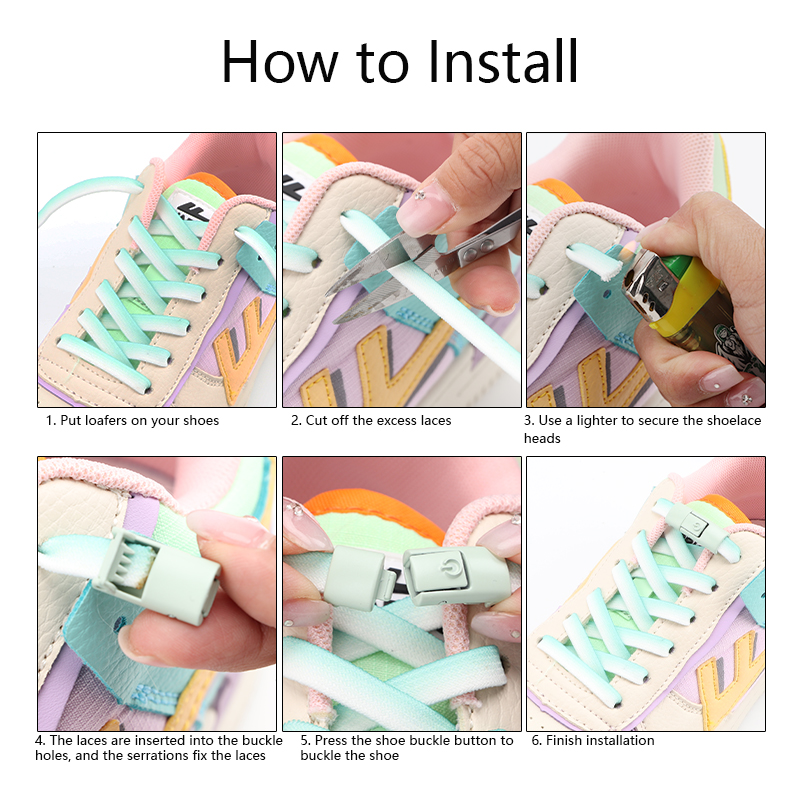 How to Install

1. Put loafers on your shoes

2. Cut off the excess laces

3. Use a lighter to secure the shoelace heads

4. The laces are inserted into the buckle holes, and the serrations fix the laces

5. Press the shoe buckle button to buckle the shoe

6. Finish installation