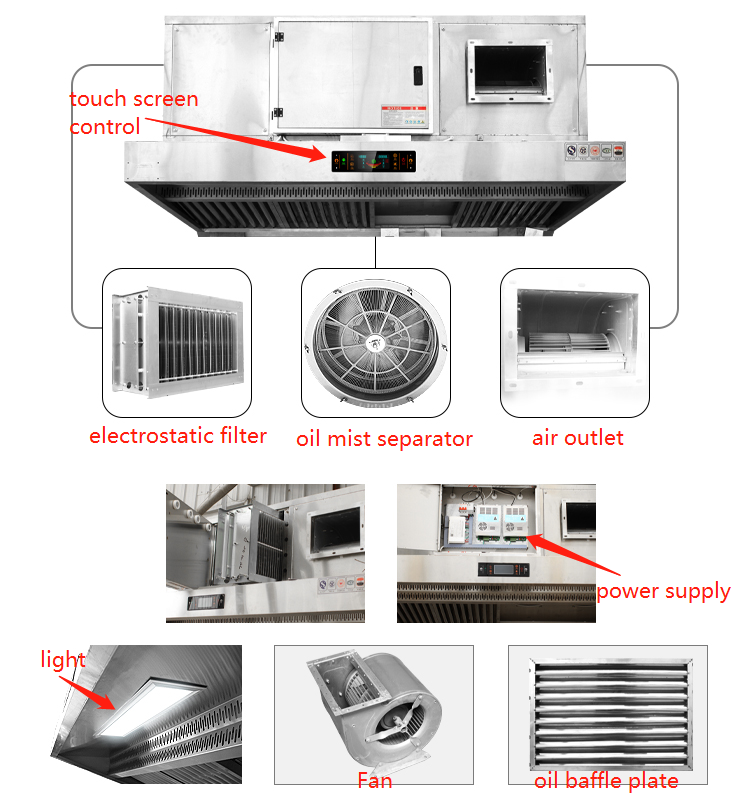 touch screen control

electrostatic filter

oil mist separator

air outlet

power supply

light

Fan

oil baffle plate