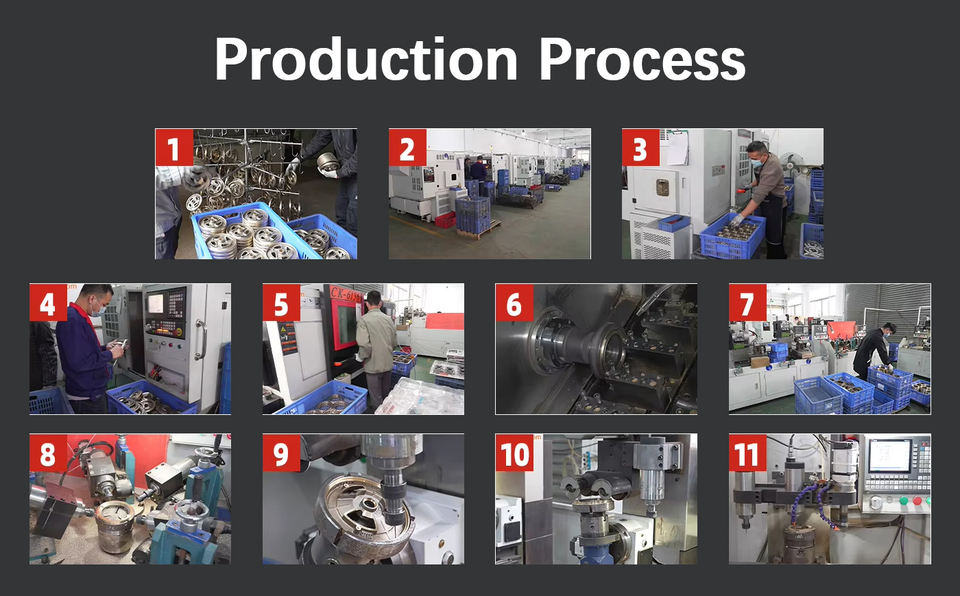 Production Process

1

2

3

4

5

6

7

8

9

10

11