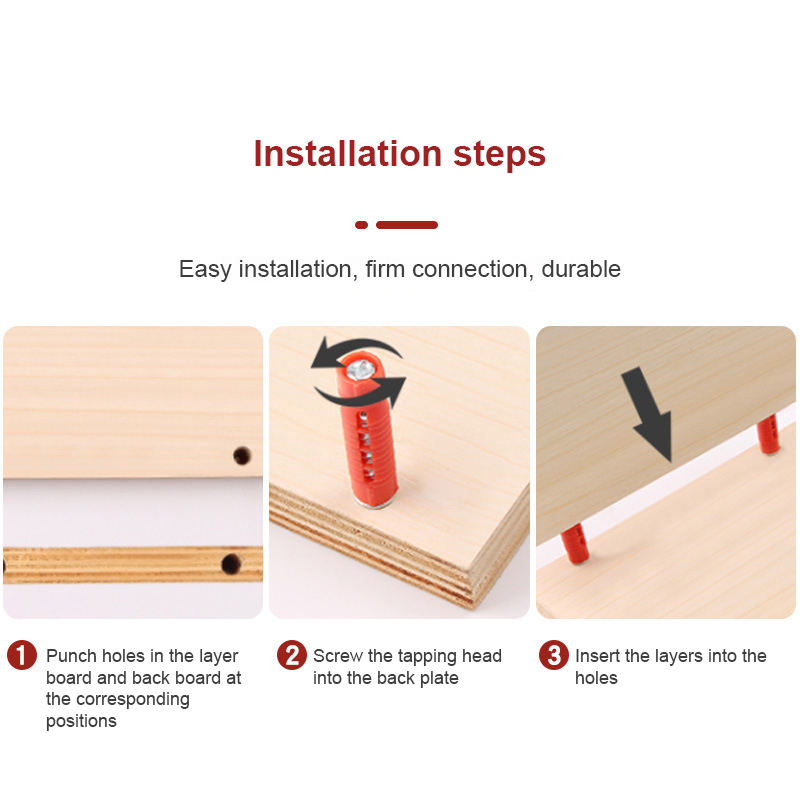 Installation steps

Easy installation, firm connection, durable

1 Punch holes in the layer board and back board at the corresponding positions

2 Screw the tapping head into the back plate

3 Insert the layers into the holes