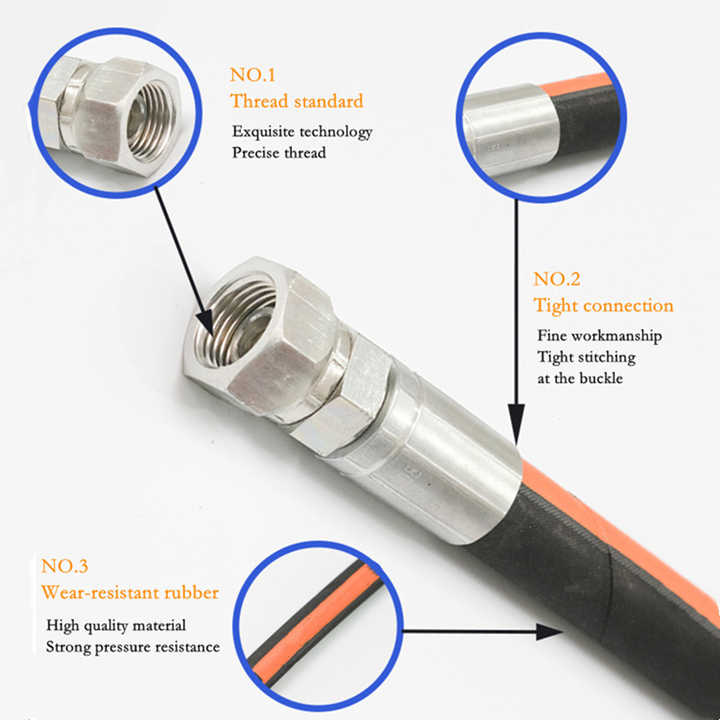 NO.1
Thread standard
Exquisite technology
Precise thread

NO.2
Tight connection
Fine workmanship
Tight stitching
at the buckle

NO.3
Wear-resistant rubber
High quality material
Strong pressure resistance