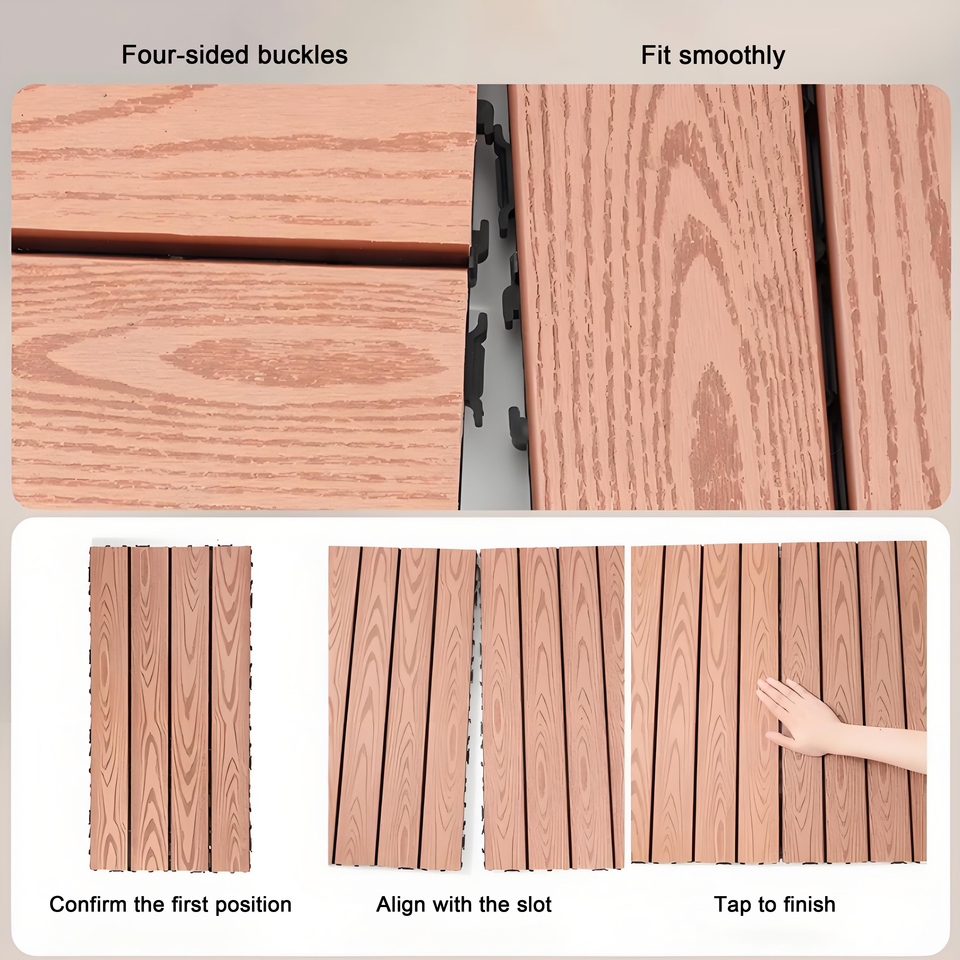 Four-sided buckles

Fit smoothly

Confirm the first position

Align with the slot

Tap to finish