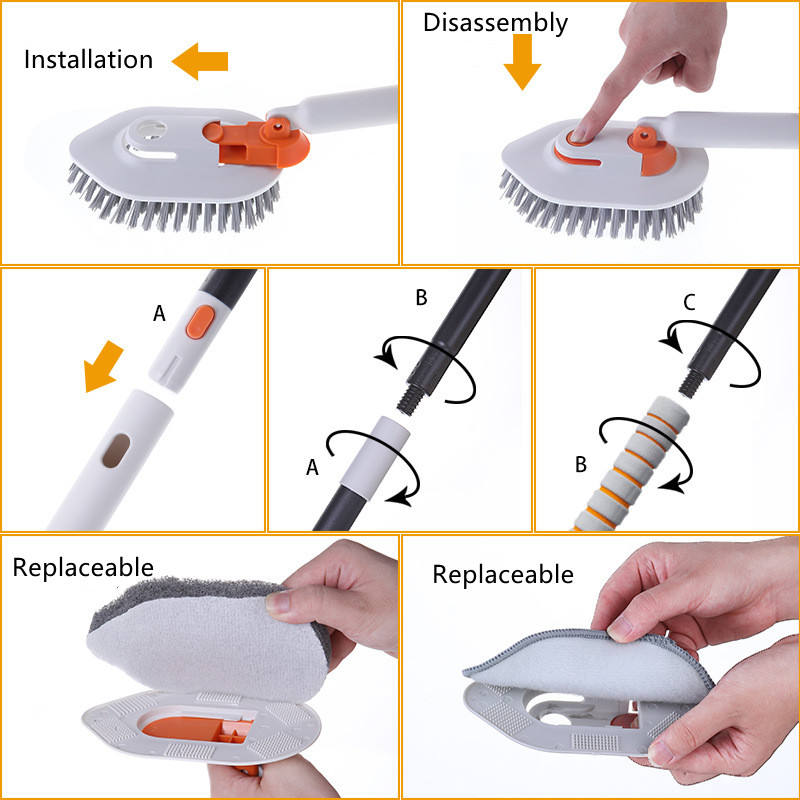 Installation

Disassembly

A

B

A

C

B

Replaceable

Replaceable