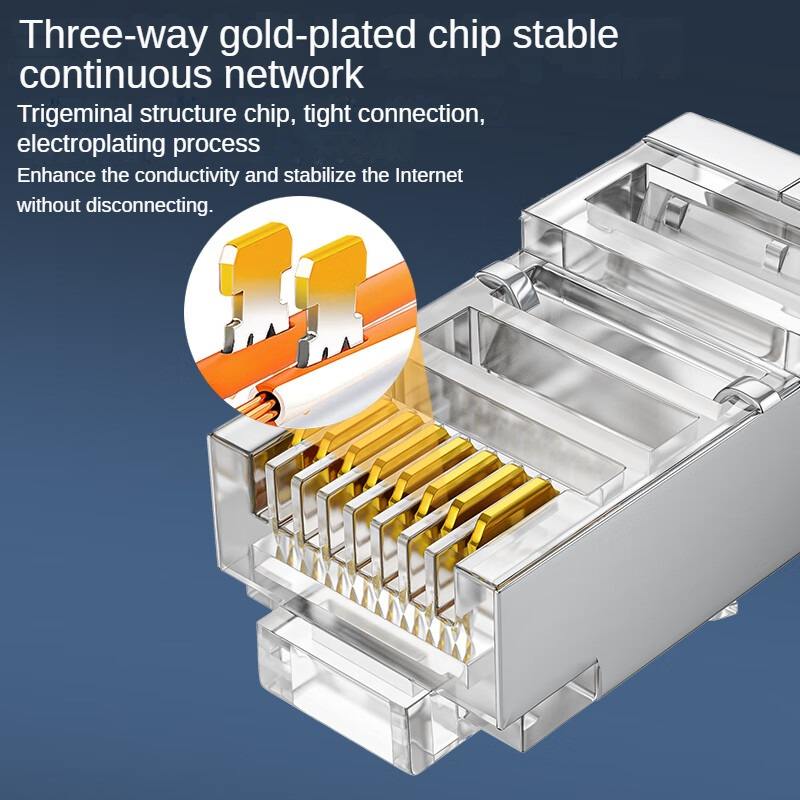 Three-way gold-plated chip stable continuous network

Trigeminal structure chip, tight connection, electroplating process

Enhance the conductivity and stabilize the Internet without disconnecting.