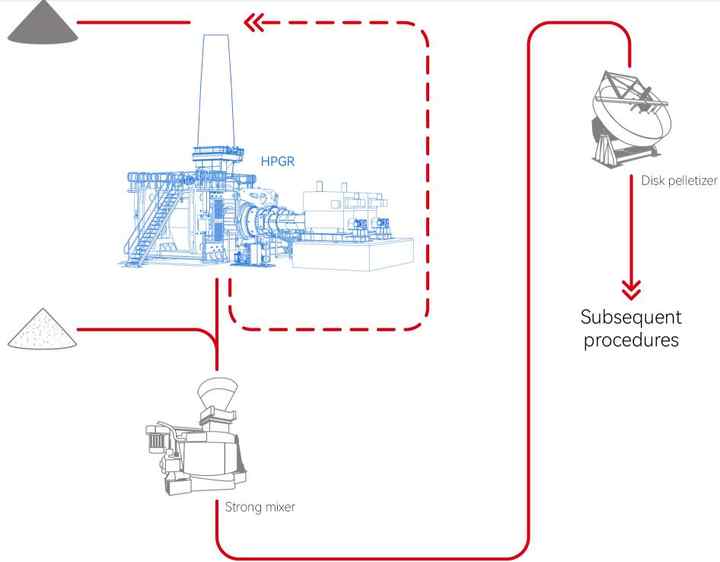 HPGR

Disk pelletizer

Subsequent procedures

Strong mixer