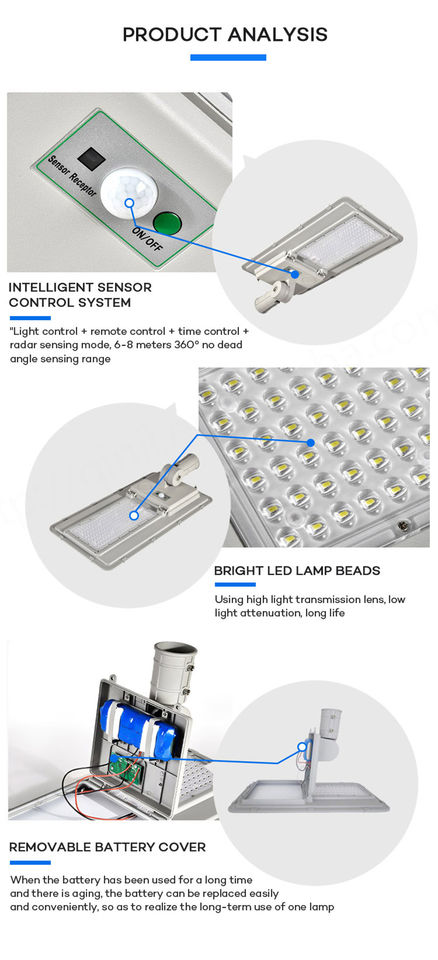 PRODUCT ANALYSIS

Sensor Receptor

ON/OFF

INTELLIGENT SENSOR CONTROL SYSTEM

"Light control + remote control + time control + radar sensing mode, 6-8 meters 360° no dead angle sensing range

BRIGHT LED LAMP BEADS

Using high light transmission lens, low light attenuation, long life

REMOVABLE BATTERY COVER

When the battery has been used for a long time and there is aging, the battery can be replaced easily and conveniently, so as to realize the long-term use of one lamp