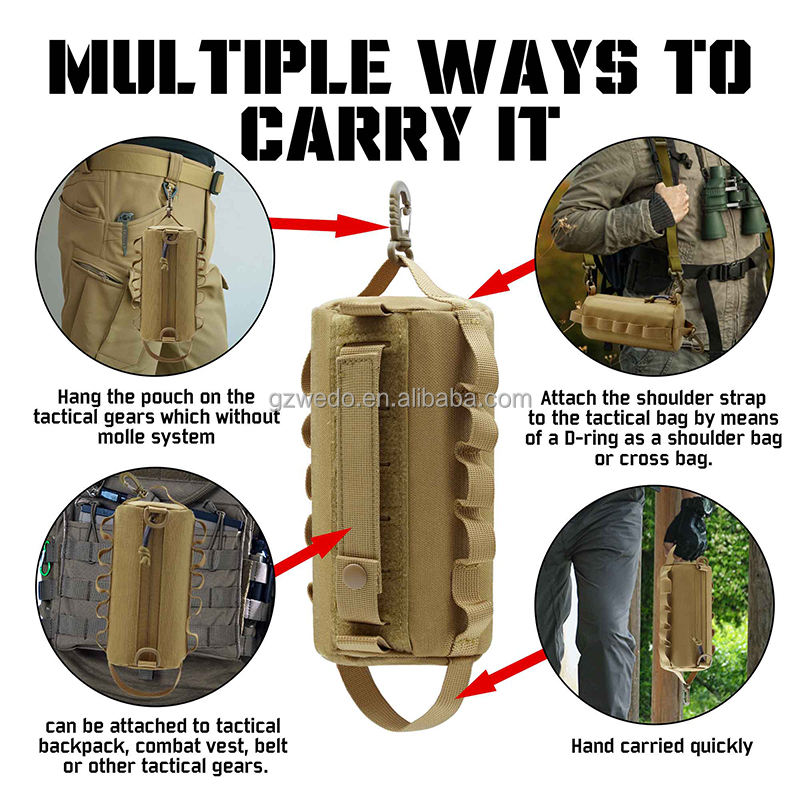 MULTIPLE WAYS TO CARRY IT

Hang the pouch on the tactical gears which without molle system

gzwedo.en.alibaba.com

Attach the shoulder strap to the tactical bag by means of a D-ring as a shoulder bag or cross bag.

can be attached to tactical backpack, combat vest, belt or other tactical gears.

Hand carried quickly