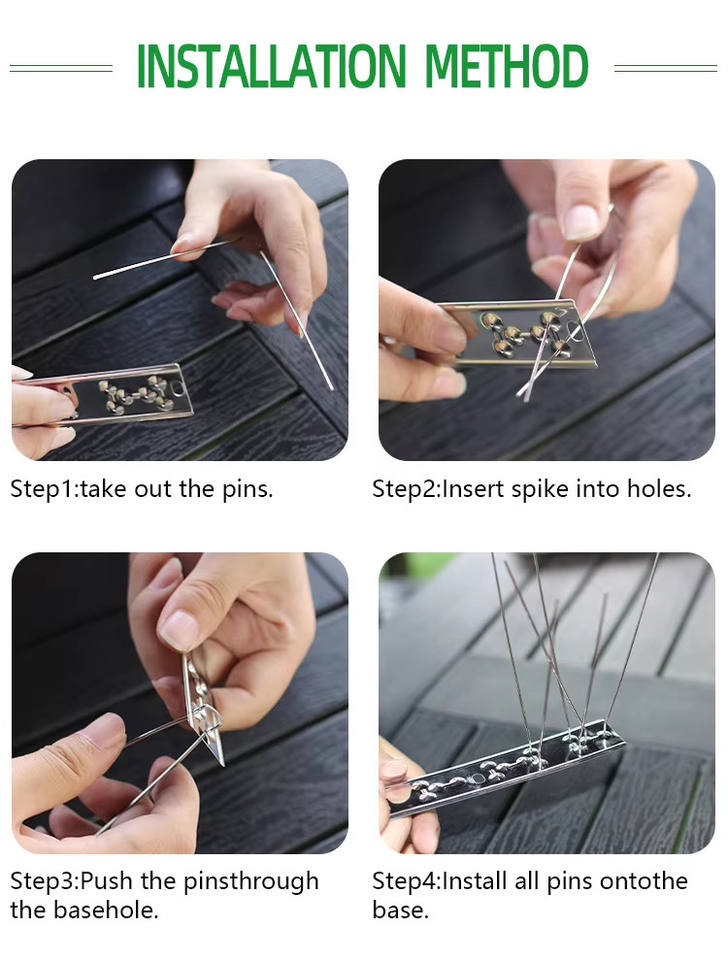 INSTALLATION METHOD

Step1:take out the pins.

Step2:Insert spike into holes.

Step3:Push the pinsthrough the basehole.

Step4:Install all pins ontothe base.