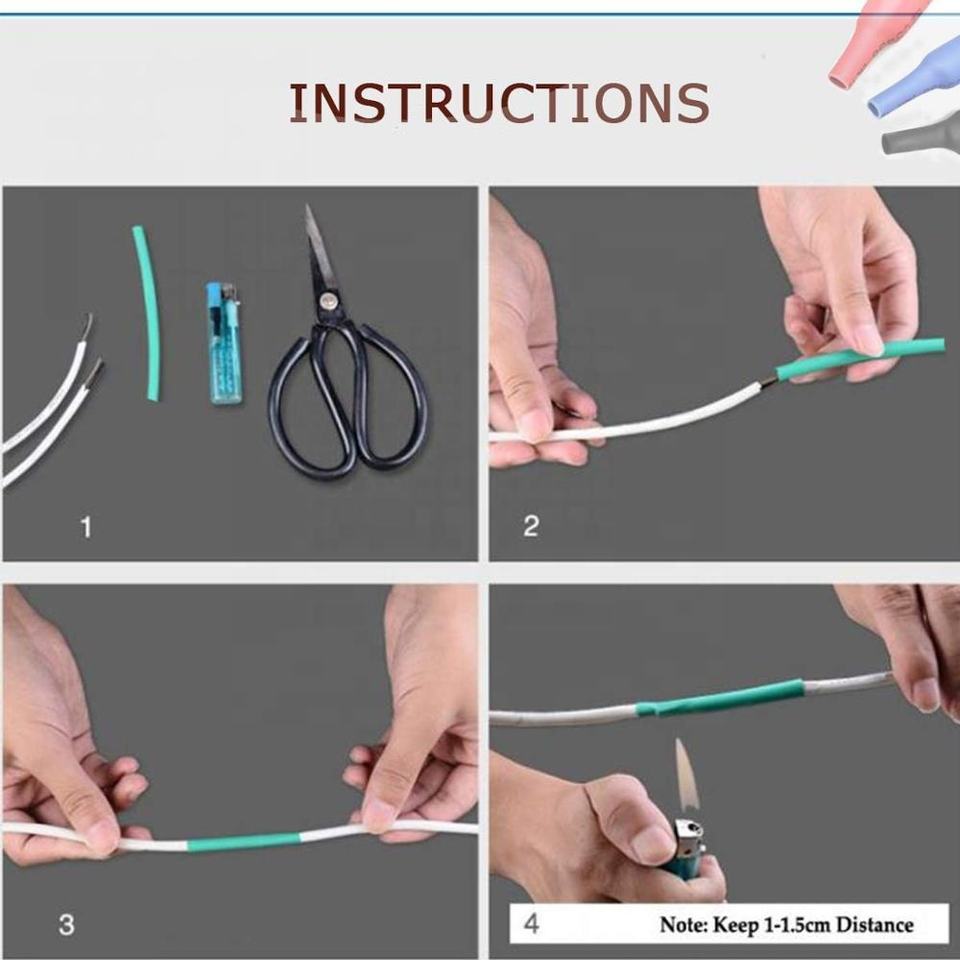 INSTRUCTIONS

1

2

3

4

Note: Keep 1-1.5cm Distance