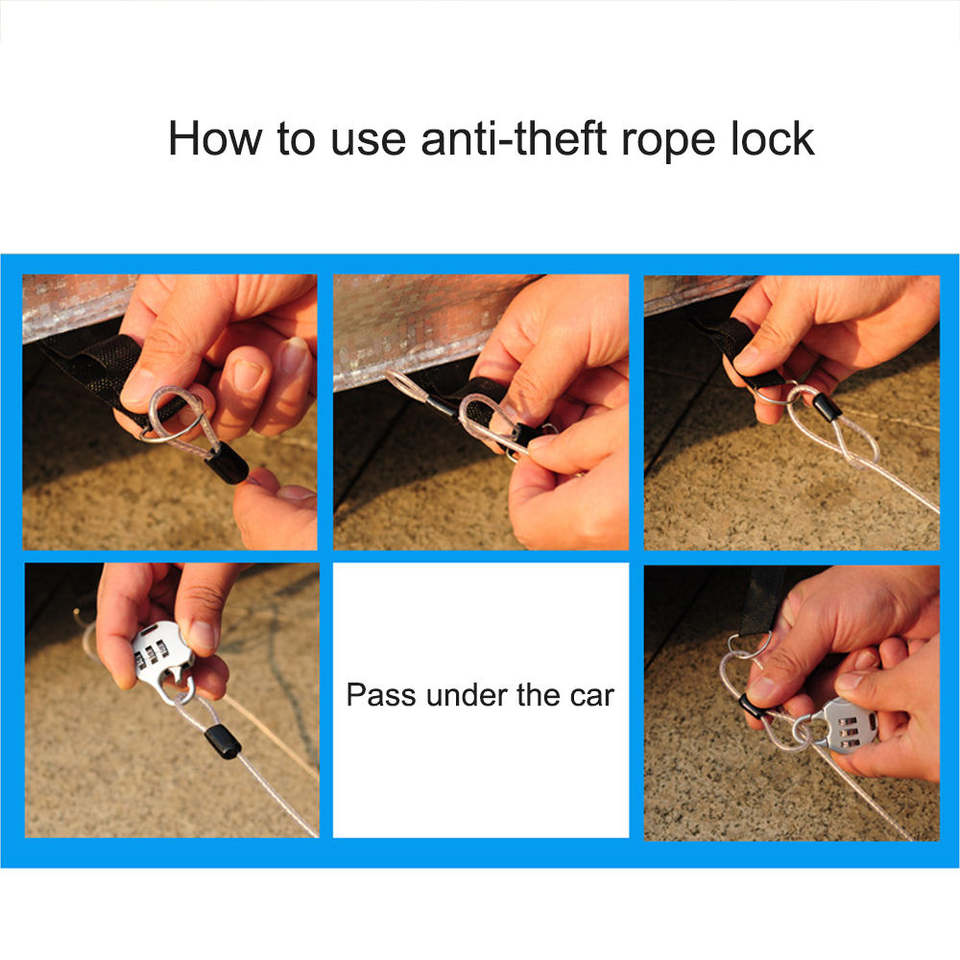 How to use anti-theft rope lock

Pass under the car