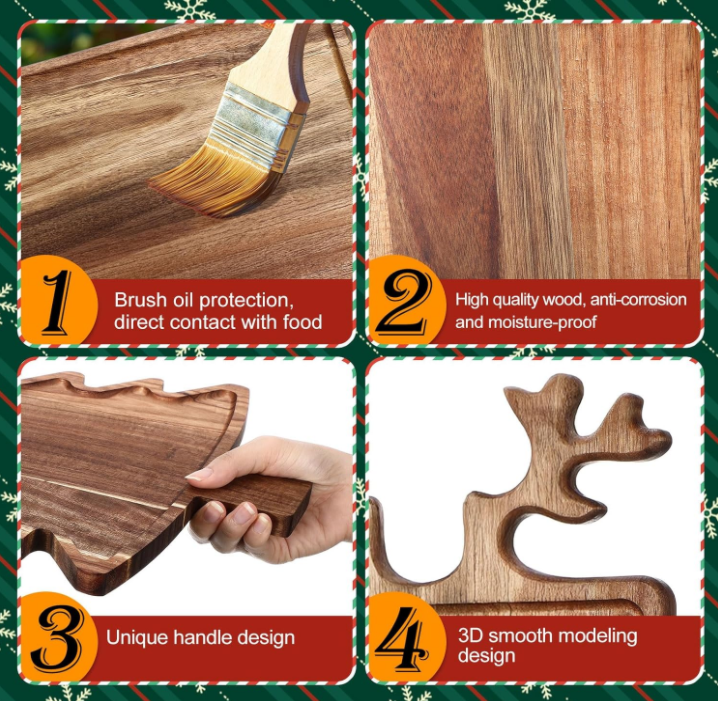 1
Brush oil protection, direct contact with food

2
High quality wood, anti-corrosion and moisture-proof

3
Unique handle design

4
3D smooth modeling design