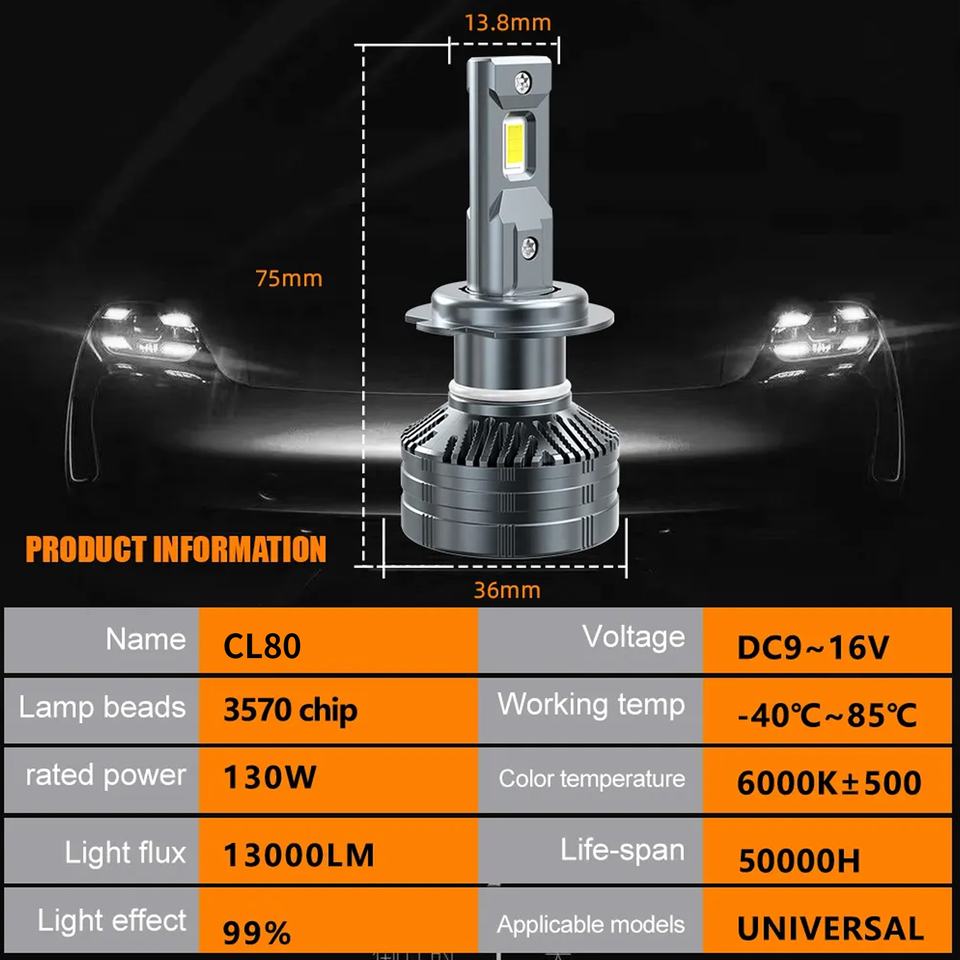 13.8mm

75mm

PRODUCT INFORMATION

36mm

| Name | CL80 | Voltage | DC9~16V |
|---|---|---|---|
| Lamp beads | 3570 chip | Working temp | -40℃~85℃ |
| rated power | 130W | Color temperature | 6000K±500 |
| Light flux | 13000LM | Life-span | 50000H |
| Light effect | 99% | Applicable models | UNIVERSAL |