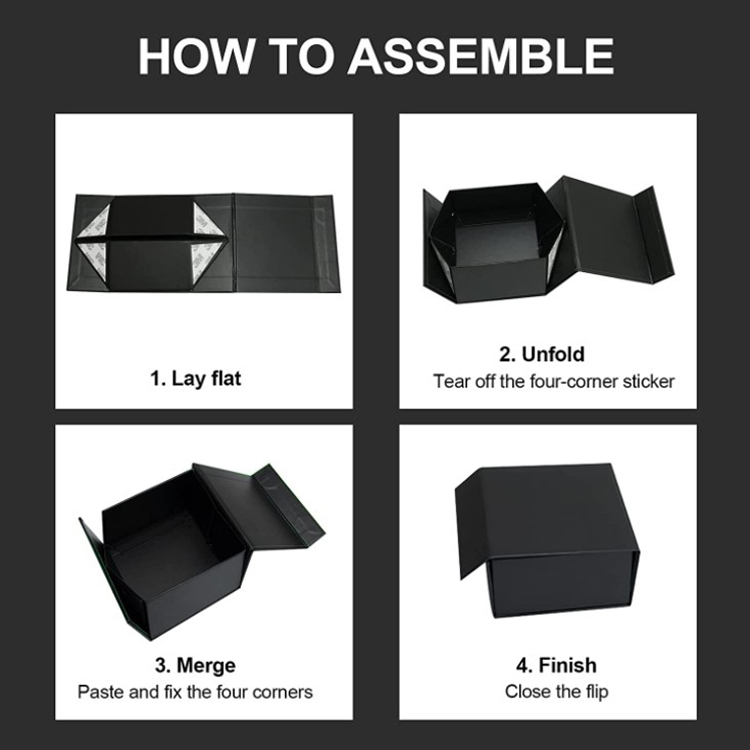 HOW TO ASSEMBLE

1. Lay flat

2. Unfold
Tear off the four-corner sticker

3. Merge
Paste and fix the four corners

4. Finish
Close the flip