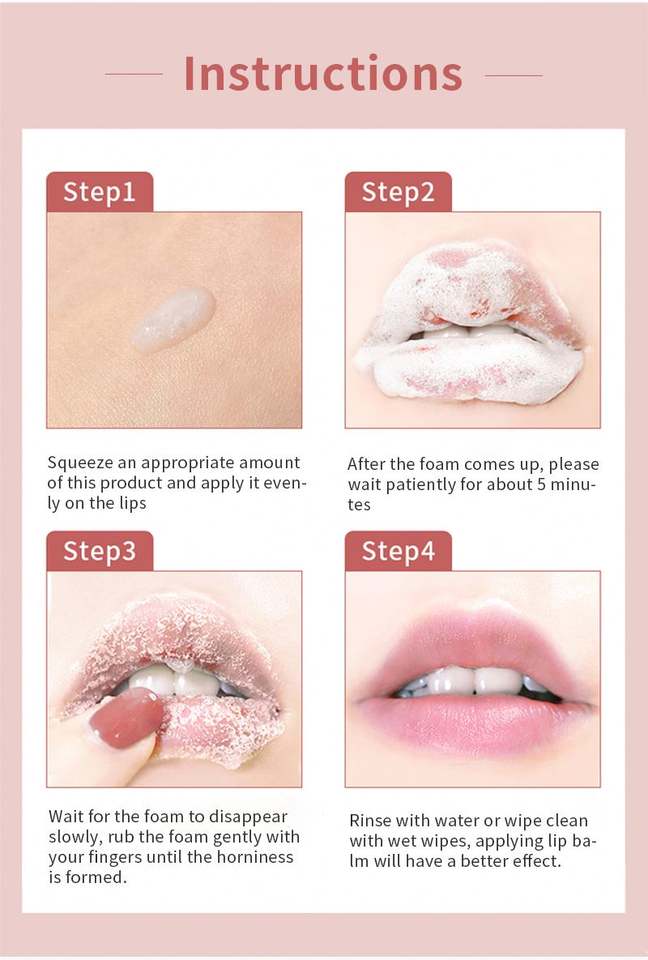 Instructions

Step1

Squeeze an appropriate amount of this product and apply it evenly on the lips

Step2

After the foam comes up, please wait patiently for about 5 minutes

Step3

Wait for the foam to disappear slowly, rub the foam gently with your fingers until the horniness is formed.

Step4

Rinse with water or wipe clean with wet wipes, applying lip balm will have a better effect.