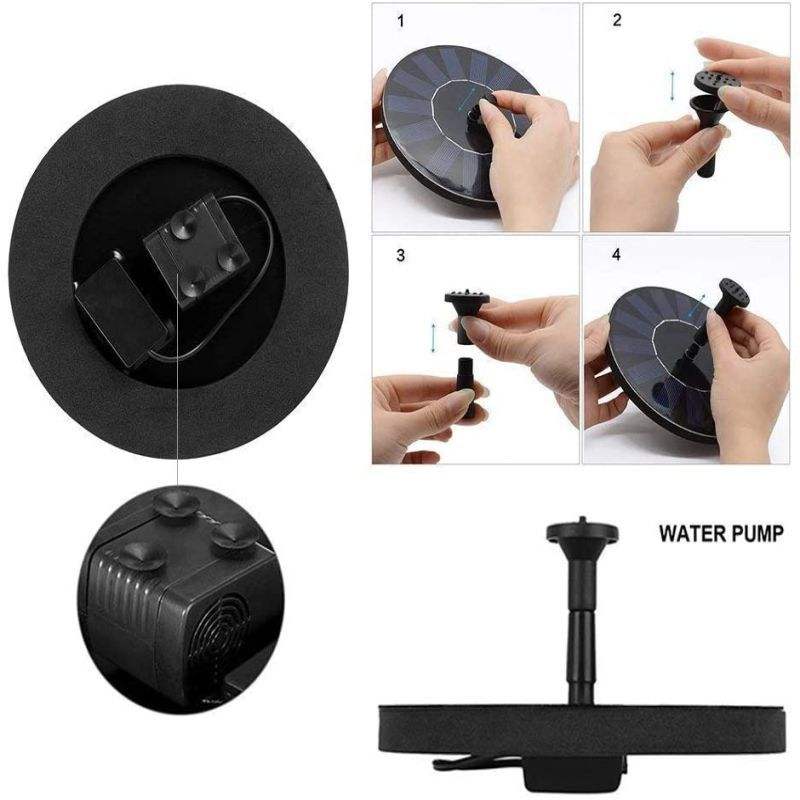 1

2

3

4

WATER PUMP