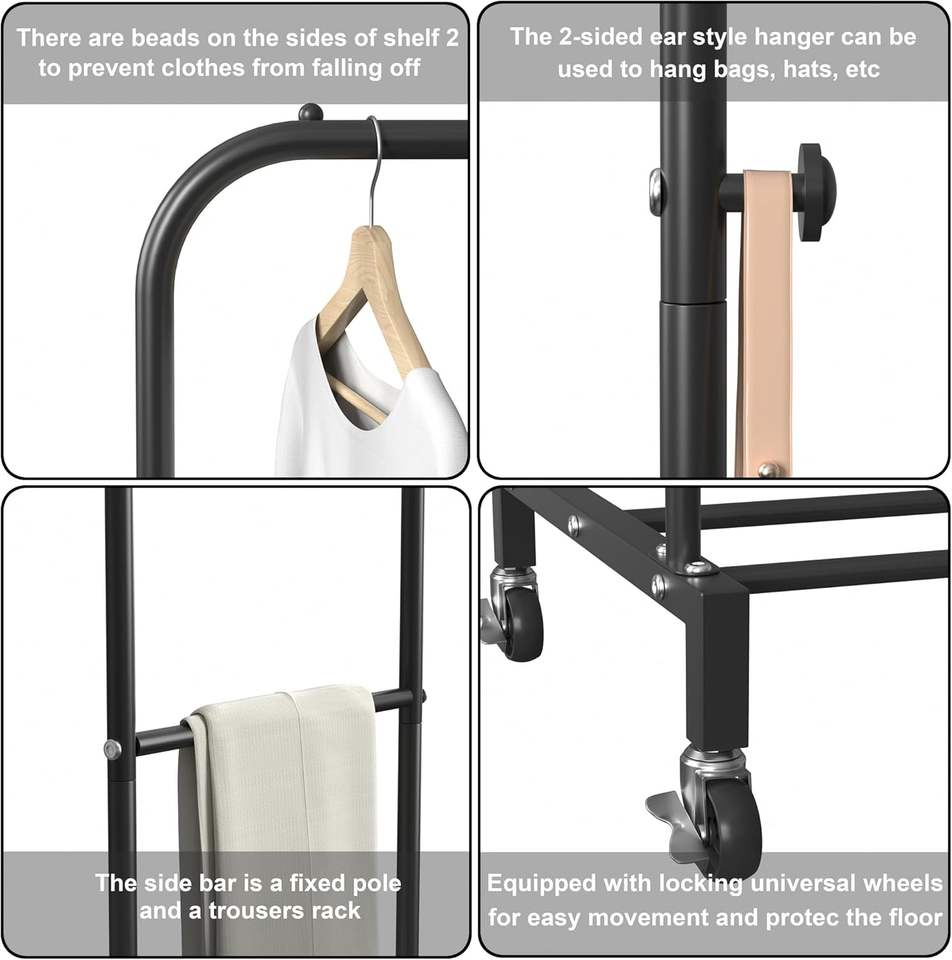 There are beads on the sides of shelf 2 to prevent clothes from falling off

The 2-sided ear style hanger can be used to hang bags, hats, etc

The side bar is a fixed pole and a trousers rack

Equipped with locking universal wheels for easy movement and protec the floor