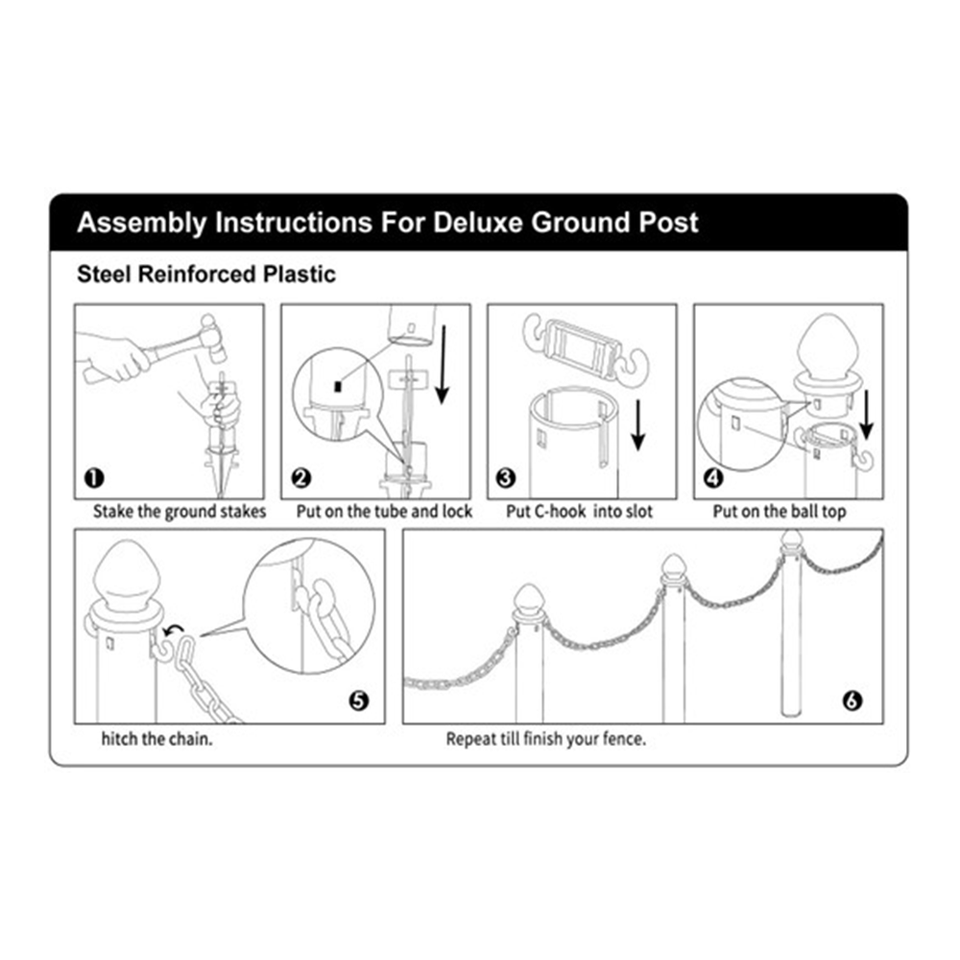 Assembly Instructions For Deluxe Ground Post

Steel Reinforced Plastic

❶
Stake the ground stakes

❷
Put on the tube and lock

❸
Put C-hook into slot

❹
Put on the ball top

❺
hitch the chain.

❻
Repeat till finish your fence.