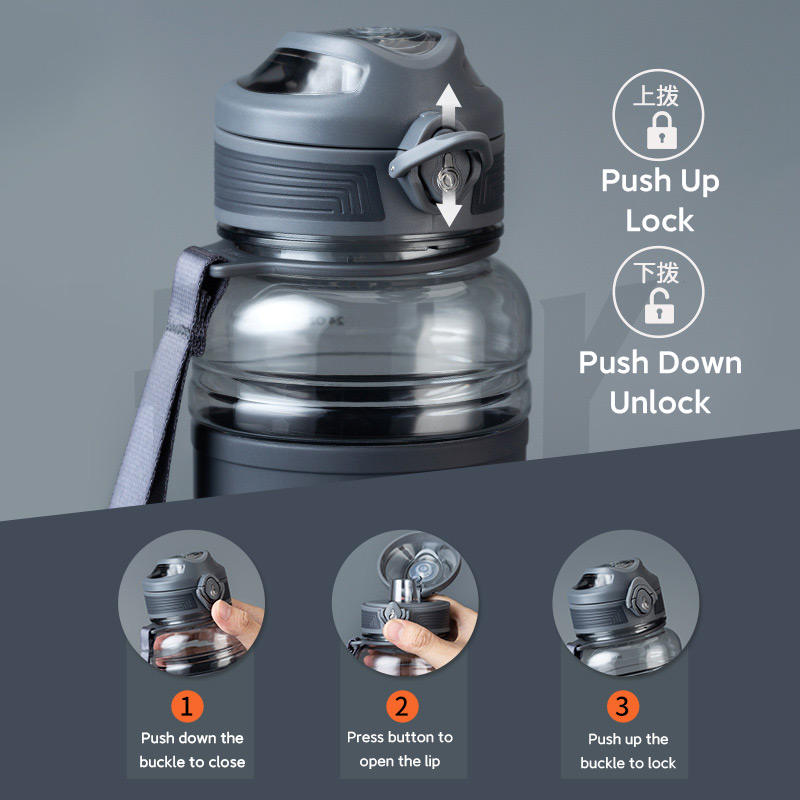 上拨

Push Up Lock

下拨

Push Down Unlock

1
Push down the buckle to close

2
Press button to open the lip

3
Push up the buckle to lock