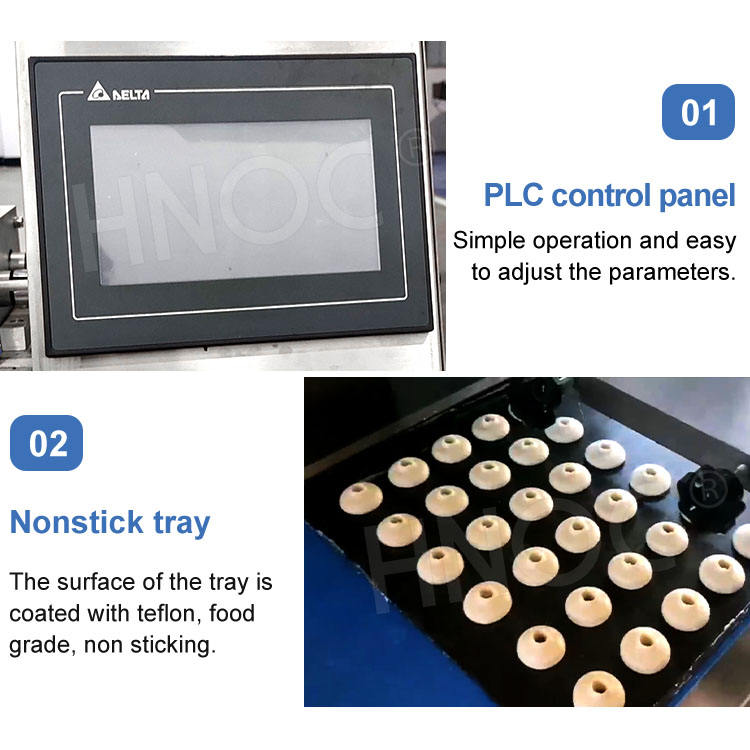 DELTA

HNOC®

01

PLC control panel

Simple operation and easy to adjust the parameters.

02

Nonstick tray

The surface of the tray is coated with teflon, food grade, non sticking.

HNOC®