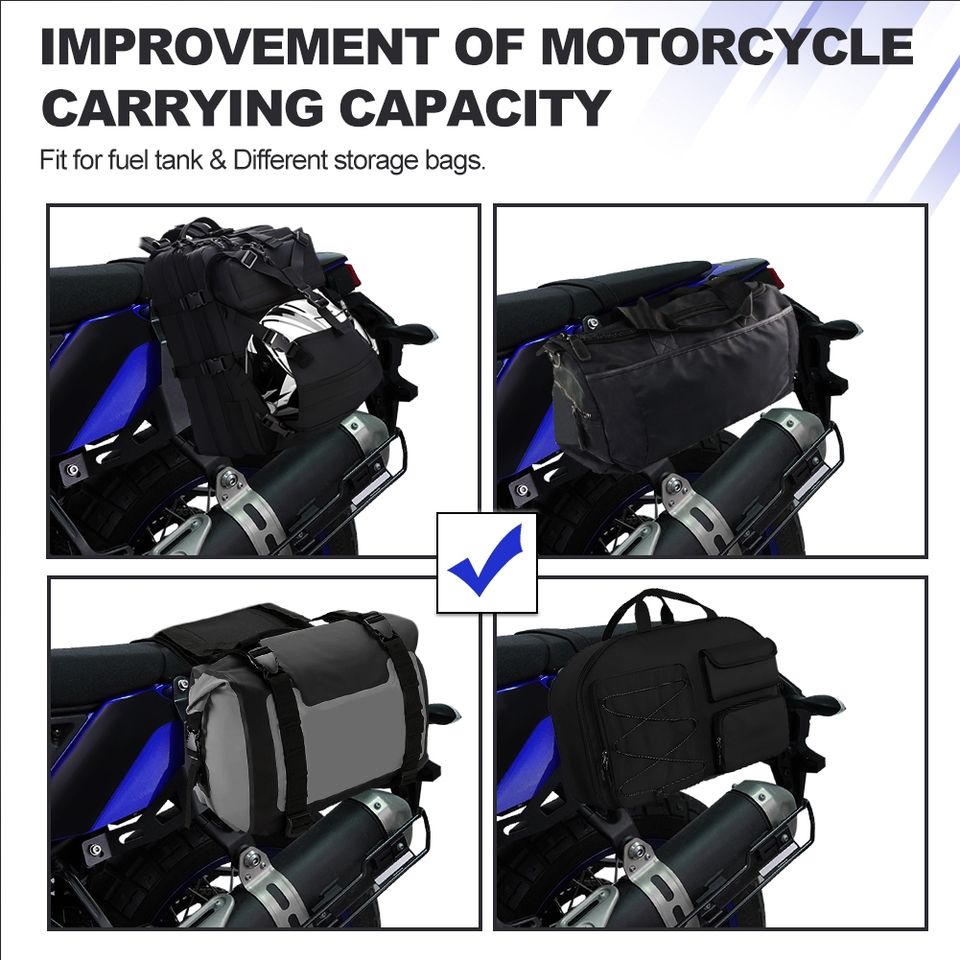 IMPROVEMENT OF MOTORCYCLE CARRYING CAPACITY

Fit for fuel tank & Different storage bags.