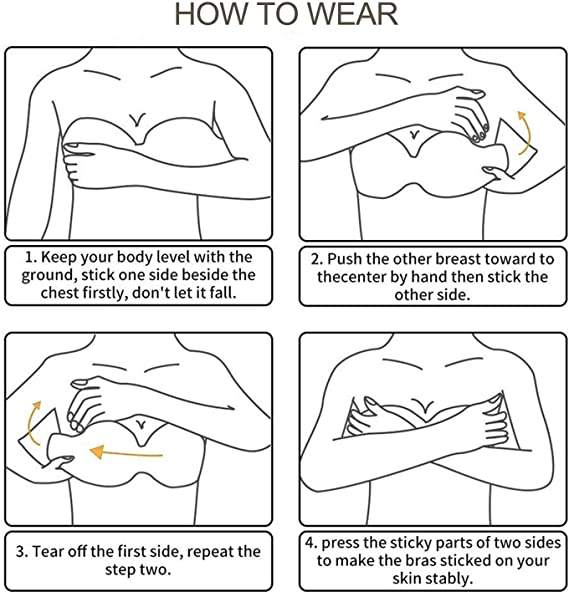 HOW TO WEAR

1. Keep your body level with the ground, stick one side beside the chest firstly, don't let it fall.

2. Push the other breast toward to thecenter by hand then stick the other side.

3. Tear off the first side, repeat the step two.

4. press the sticky parts of two sides to make the bras sticked on your skin stably.