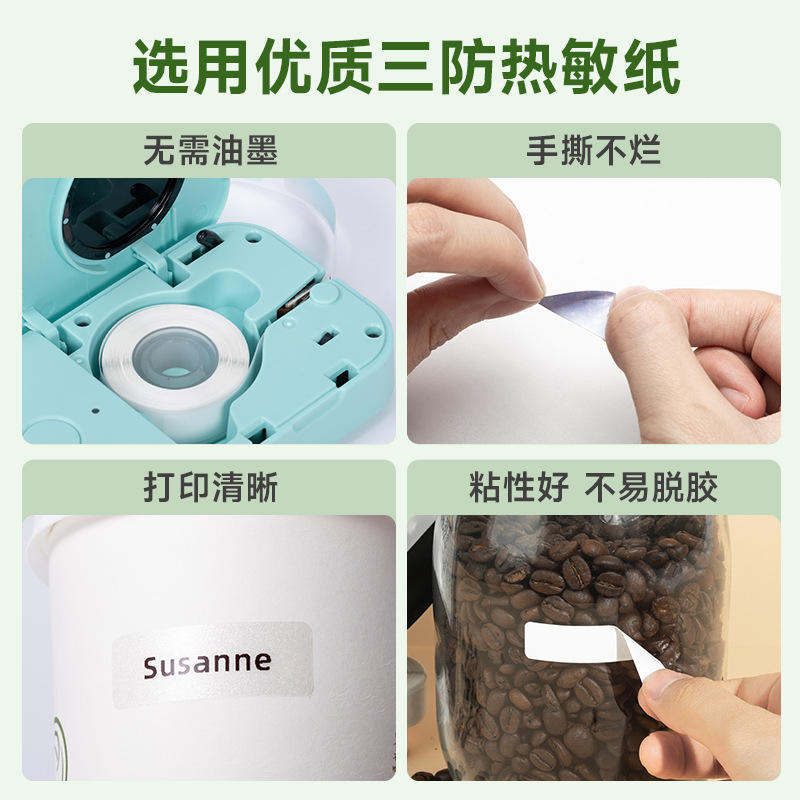 选用优质三防热敏纸

无需油墨

手撕不烂

打印清晰

Susanne

粘性好 不易脱胶