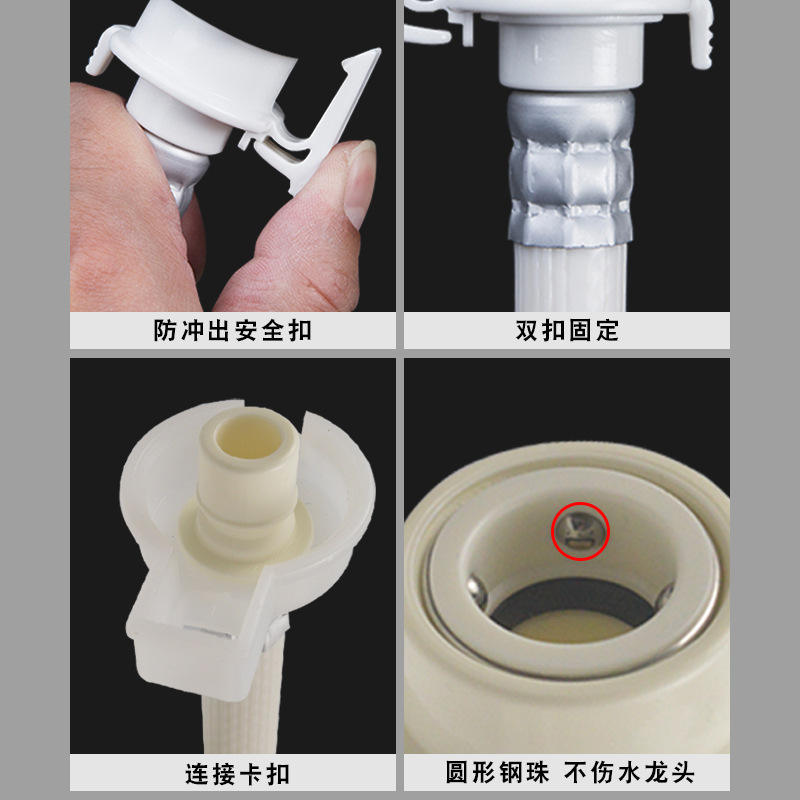 防冲出安全扣

双扣固定

连接卡扣

圆形钢珠 不伤水龙头