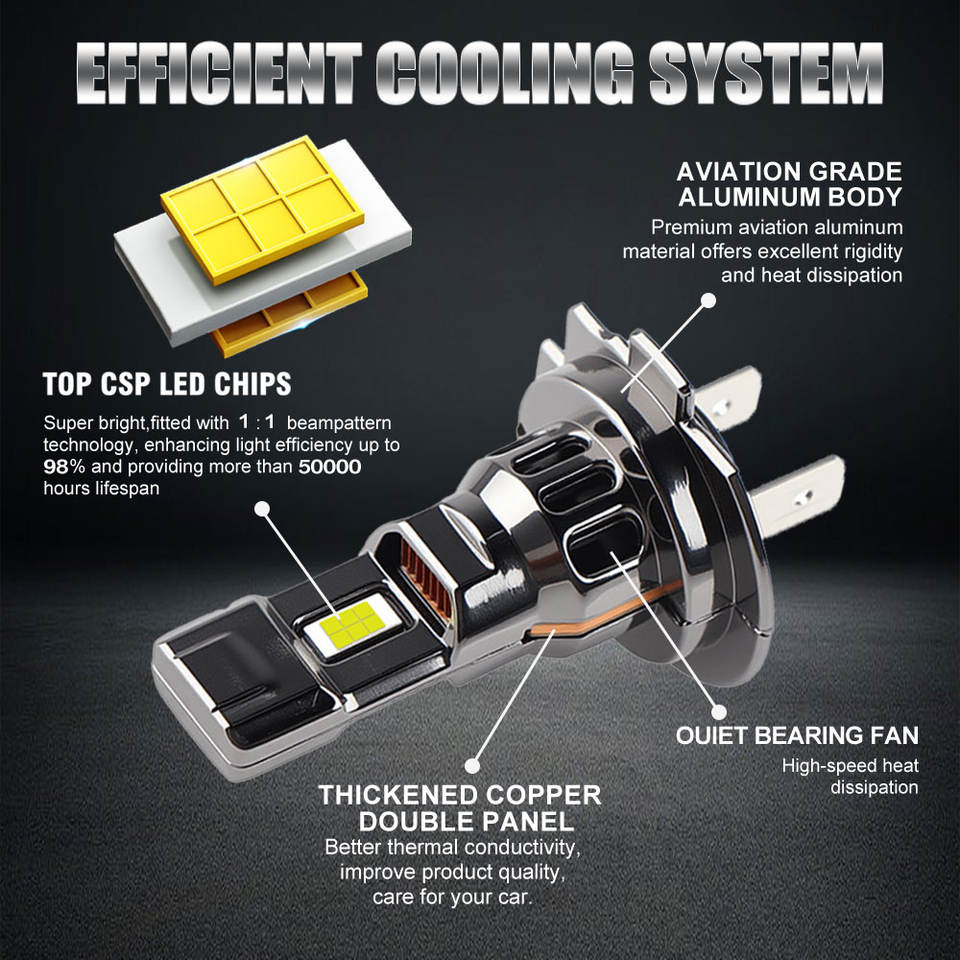 EFFICIENT COOLING SYSTEM

AVIATION GRADE ALUMINUM BODY
Premium aviation aluminum material offers excellent rigidity and heat dissipation

TOP CSP LED CHIPS
Super bright,fitted with 1 : 1 beampattern technology, enhancing light efficiency up to 98% and providing more than 50000 hours lifespan

OUIET BEARING FAN
High-speed heat dissipation

THICKENED COPPER DOUBLE PANEL
Better thermal conductivity, improve product quality, care for your car.