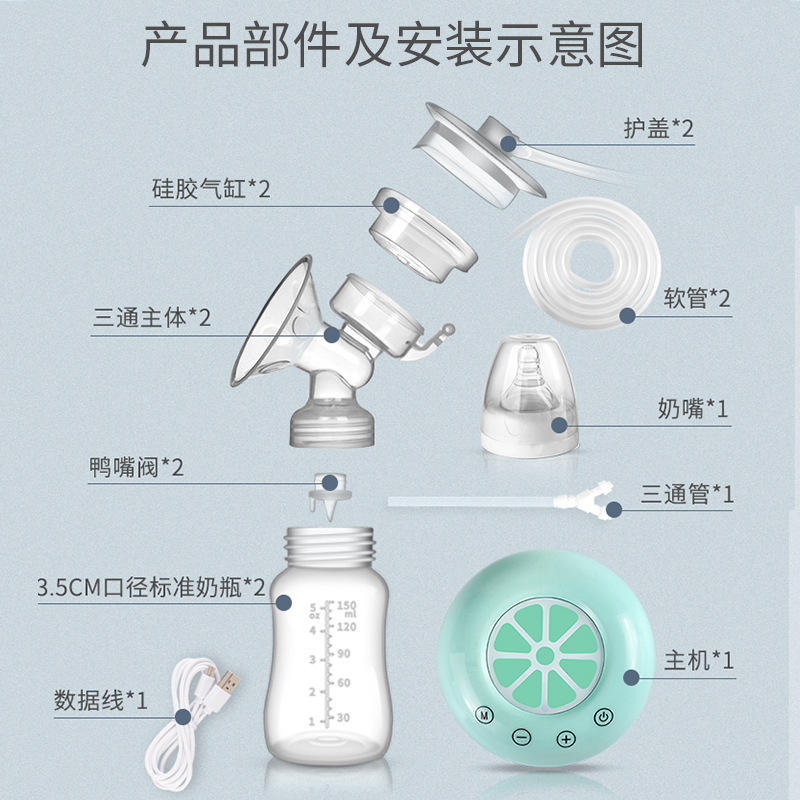 产品部件及安装示意图

护盖*2

硅胶气缸*2

软管*2

三通主体*2

奶嘴*1

鸭嘴阀*2

三通管*1

3.5CM口径标准奶瓶*2

5 oz 4 3 2 1
150 ml 120 90 60 30

主机*1

数据线*1

M
−
+