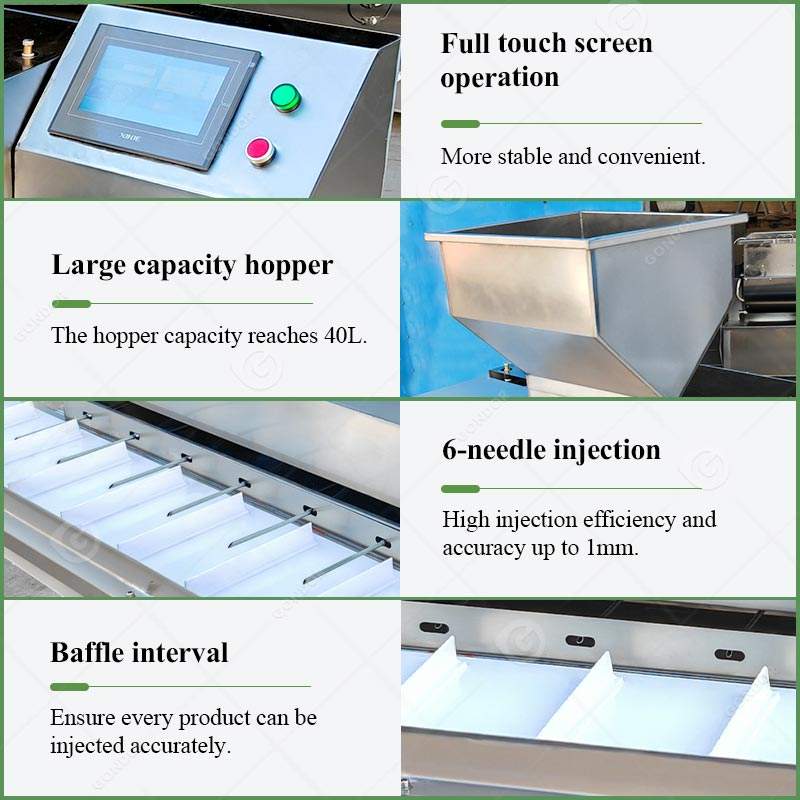 Full touch screen operation

More stable and convenient.

Large capacity hopper

The hopper capacity reaches 40L.

6-needle injection

High injection efficiency and accuracy up to 1mm.

Baffle interval

Ensure every product can be injected accurately.