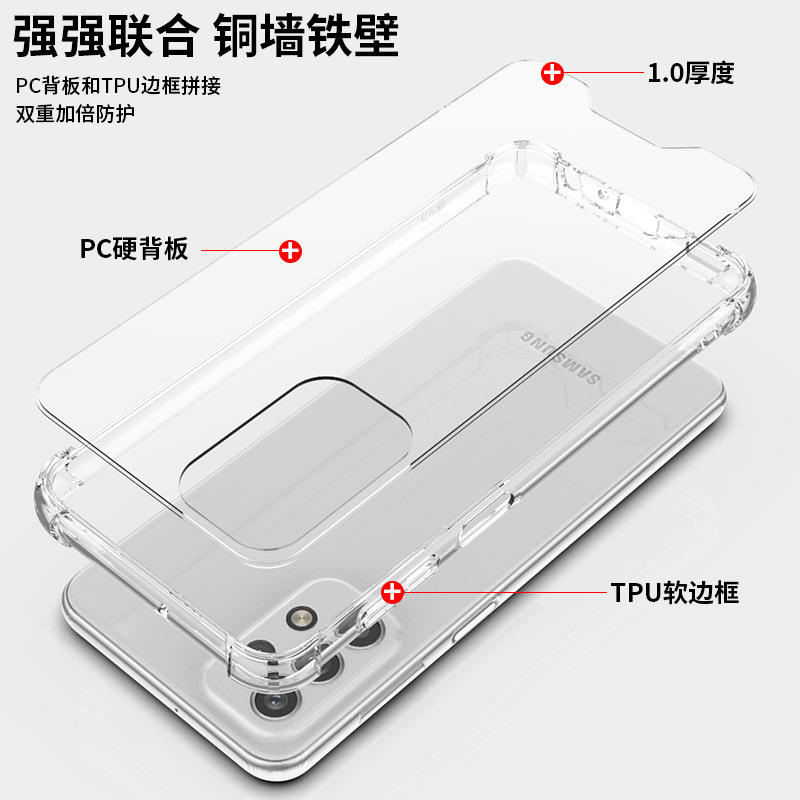 强强联合 铜墙铁壁

PC背板和TPU边框拼接
双重加倍防护

1.0厚度

PC硬背板

SAMSUNG

TPU软边框