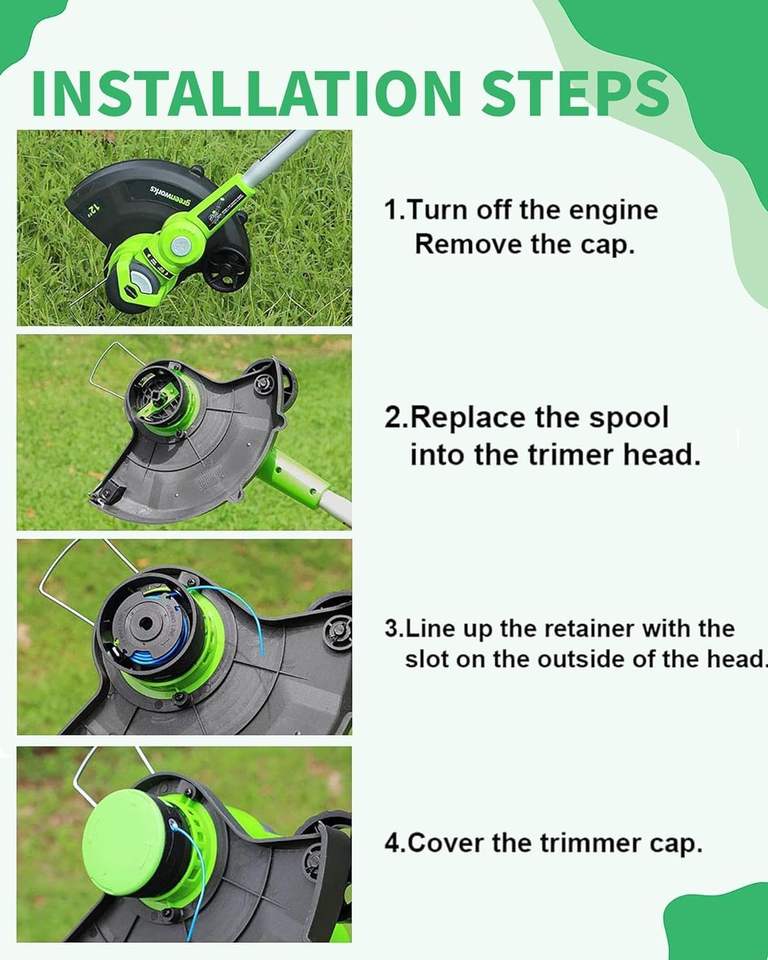 INSTALLATION STEPS

greenworks
12"

1.Turn off the engine
Remove the cap.

2.Replace the spool
into the trimer head.

3.Line up the retainer with the slot on the outside of the head.

4.Cover the trimmer cap.