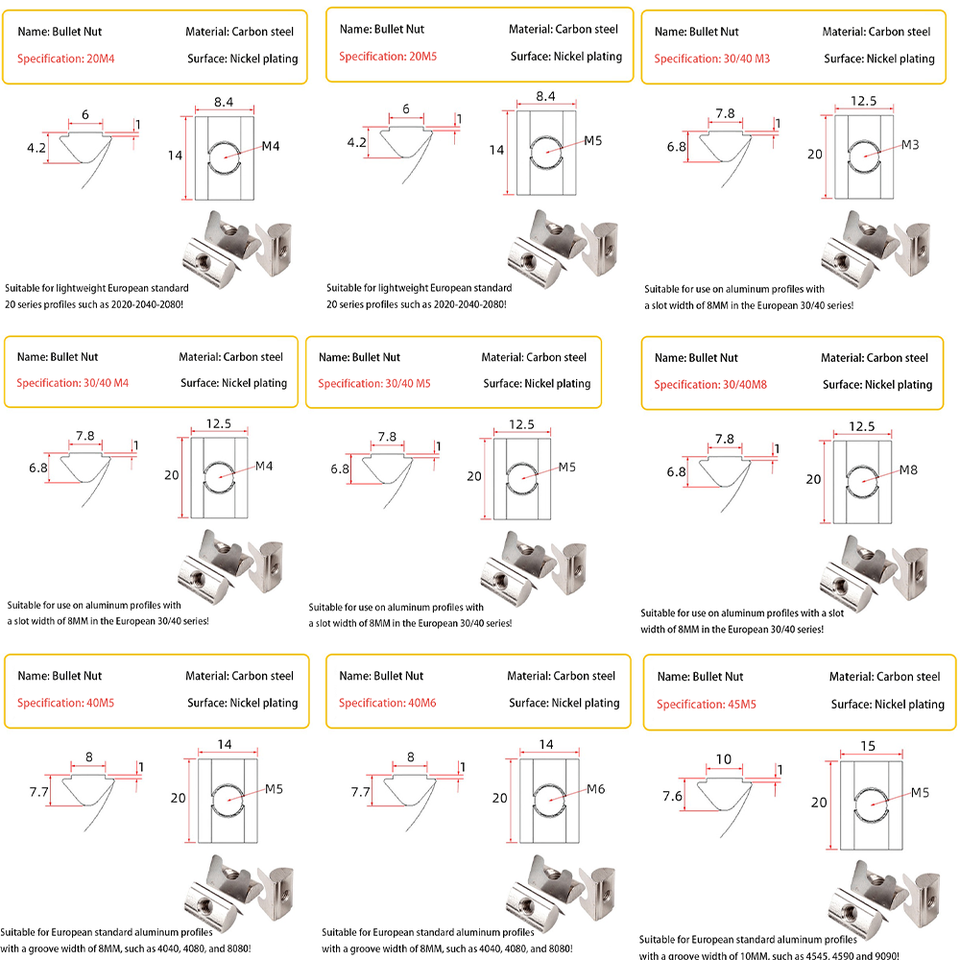 Name: Bullet Nut
Material: Carbon steel
Specification: 20M4
Surface: Nickel plating

6
1
4.2
8.4
14
M4

Suitable for lightweight European standard 20 series profiles such as 2020-2040-2080!

Name: Bullet Nut
Material: Carbon steel
Specification: 20M5
Surface: Nickel plating

6
1
4.2
8.4
14
M5

Suitable for lightweight European standard 20 series profiles such as 2020-2040-2080!

Name: Bullet Nut
Material: Carbon steel
Specification: 30/40 M3
Surface: Nickel plating

7.8
1
6.8
12.5
20
M3

Suitable for use on aluminum profiles with a slot width of 8MM in the European 30/40 series!

Name: Bullet Nut
Material: Carbon steel
Specification: 30/40 M4
Surface: Nickel plating

7.8
1
6.8
12.5
20
M4

Suitable for use on aluminum profiles with a slot width of 8MM in the European 30/40 series!

Name: Bullet Nut
Material: Carbon steel
Specification: 30/40 M5
Surface: Nickel plating

7.8
1
6.8
12.5
20
M5

Suitable for use on aluminum profiles with a slot width of 8MM in the European 30/40 series!

Name: Bullet Nut
Material: Carbon steel
Specification: 30/40M8
Surface: Nickel plating

7.8
1
6.8
12.5
20
M8

Suitable for use on aluminum profiles with a slot width of 8MM in the European 30/40 series!

Name: Bullet Nut
Material: Carbon steel
Specification: 40M5
Surface: Nickel plating

8
1
7.7
14
20
M5

Suitable for European standard aluminum profiles with a groove width of 8MM, such as 4040, 4080, and 8080!

Name: Bullet Nut
Material: Carbon steel
Specification: 40M6
Surface: Nickel plating

8
1
7.7
14
20
M6

Suitable for European standard aluminum profiles with a groove width of 8MM, such as 4040, 4080, and 8080!

Name: Bullet Nut
Material: Carbon steel
Specification: 45M5
Surface: Nickel plating

10
1
7.6
15
20
M5

Suitable for European standard aluminum profiles with a groove width of 10MM, such as 4545, 4590 and 9090!